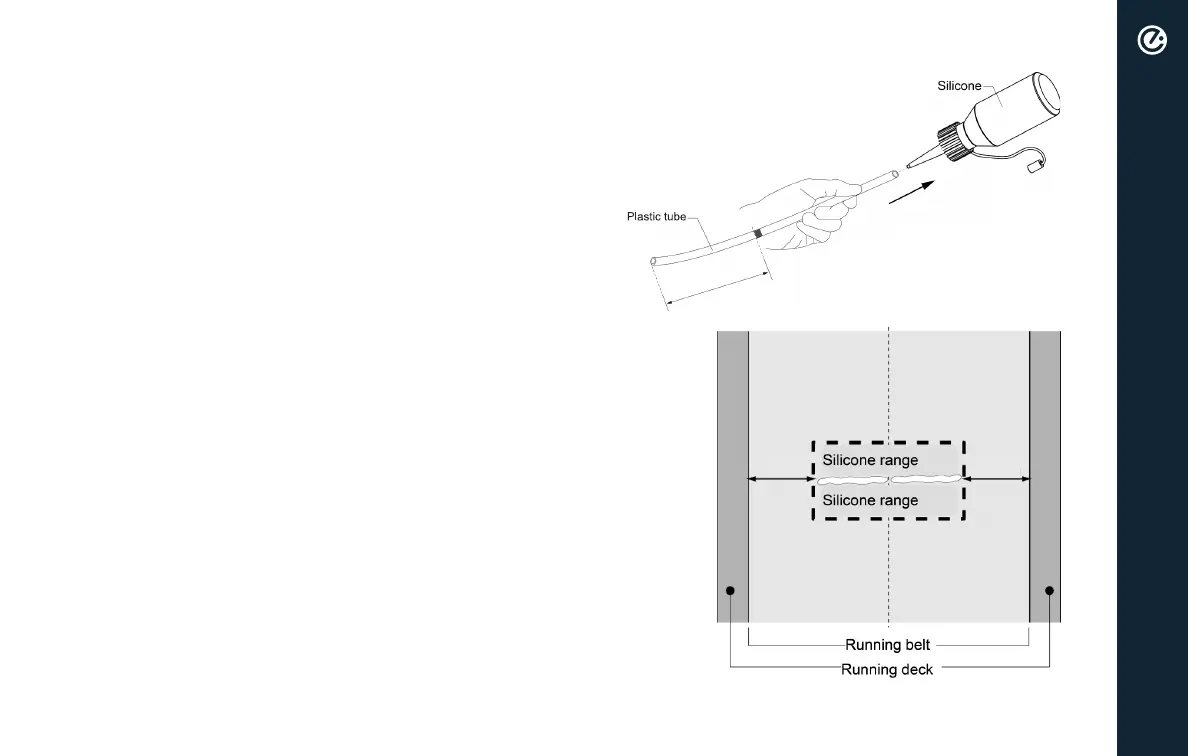 Silicone

Plastic tube

Silicone range

Silicone range

Running belt

Running deck