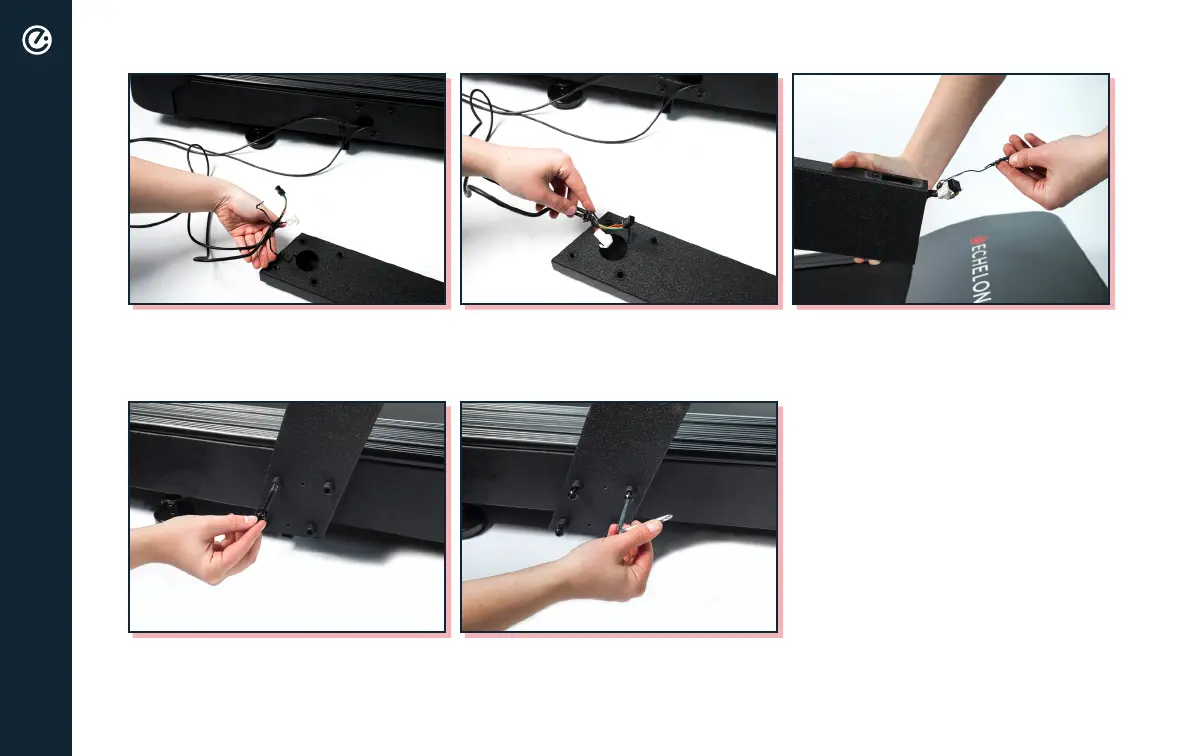 ECHELON