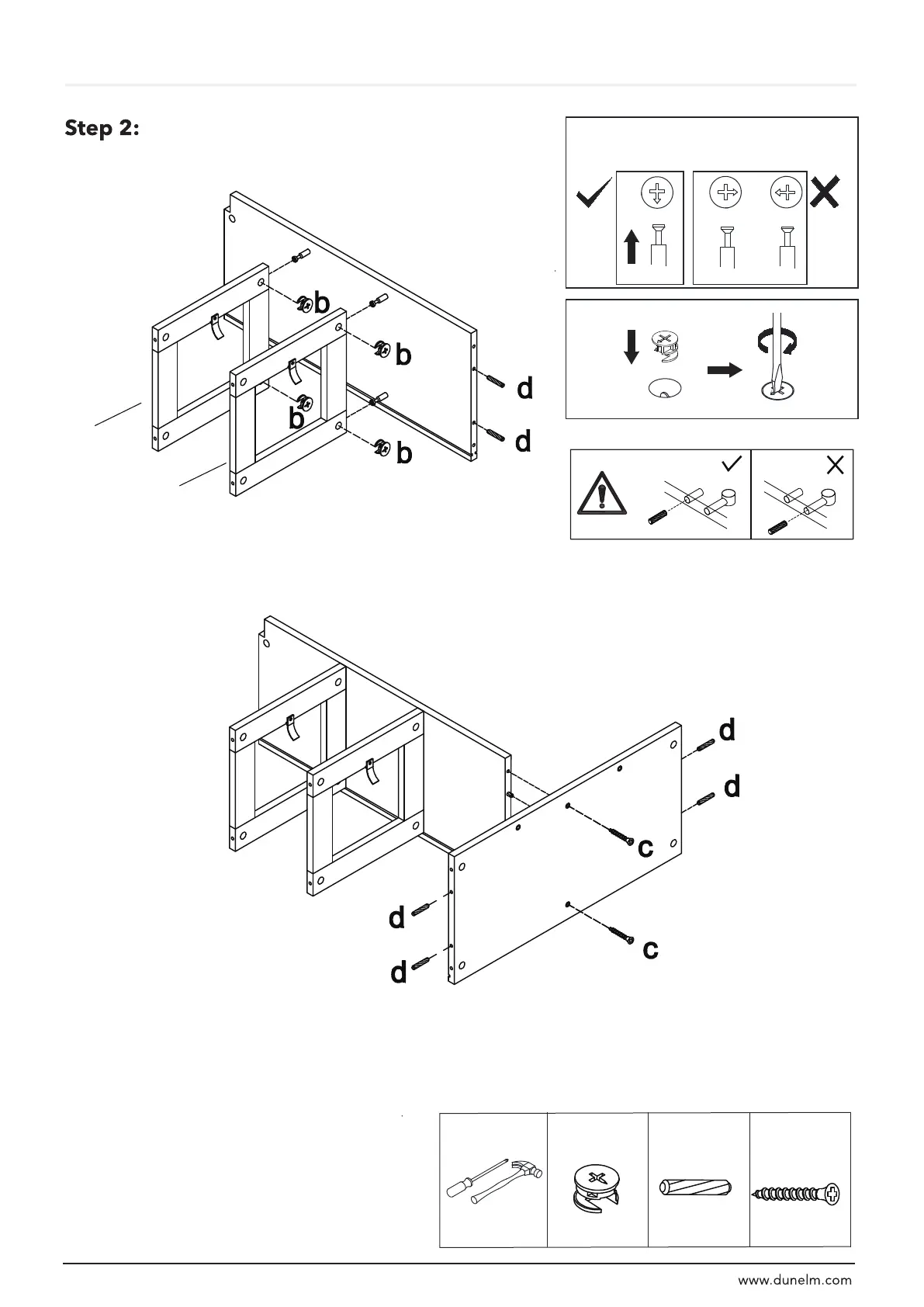 Step 2:

b
b
b
b
d
d

d
d
c
c
d
d

www.dunelm.com