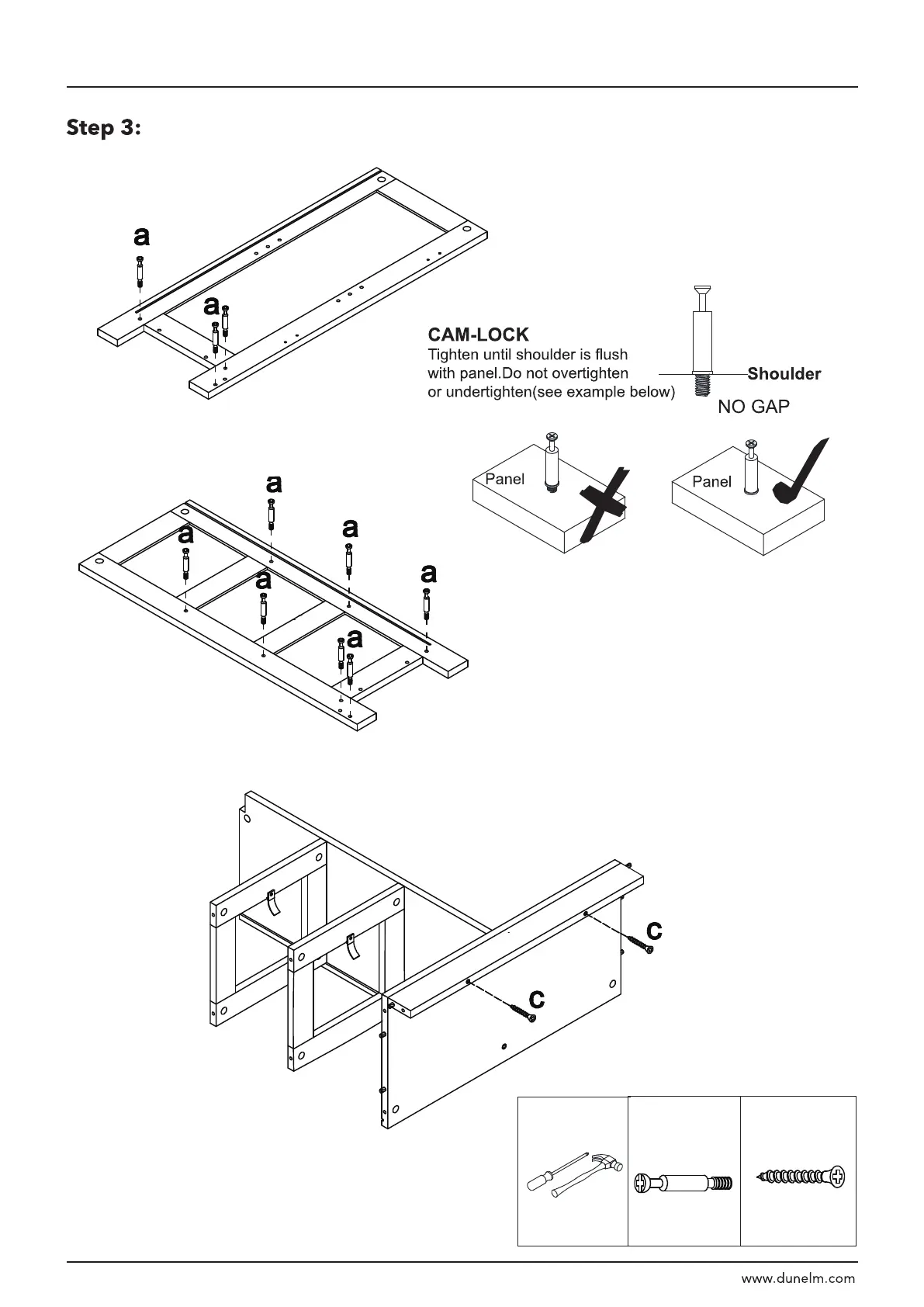 Step 3:

a

a

CAM-LOCK
Tighten until shoulder is flush with panel.Do not overtighten or undertighten(see example below)

Shoulder

NO GAP

Panel

Panel

a

a

a

a

a

a

c

c

www.dunelm.com