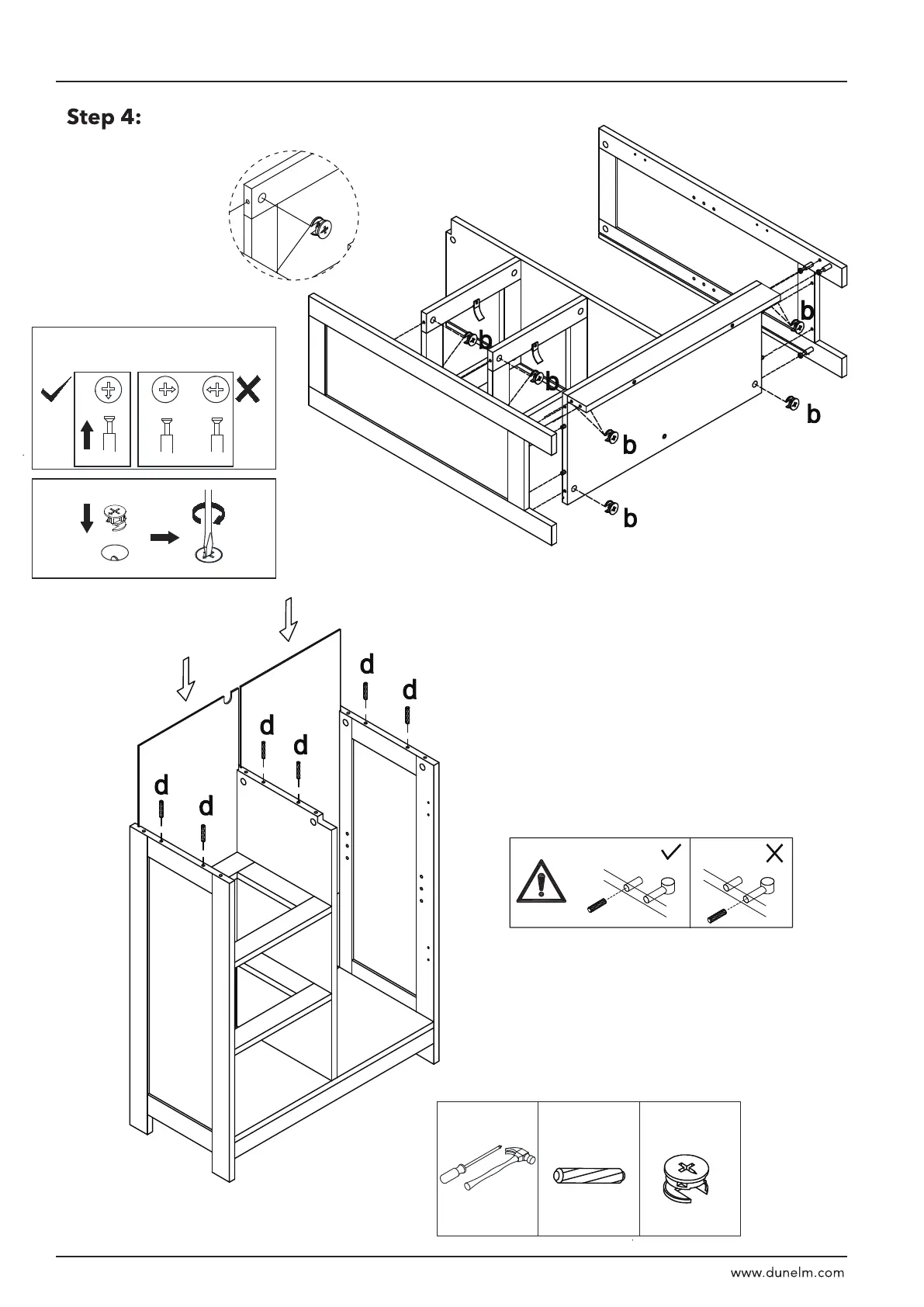 Step 4:

b
b
b
b
b
b

d
d
d
d
d
d

www.dunelm.com