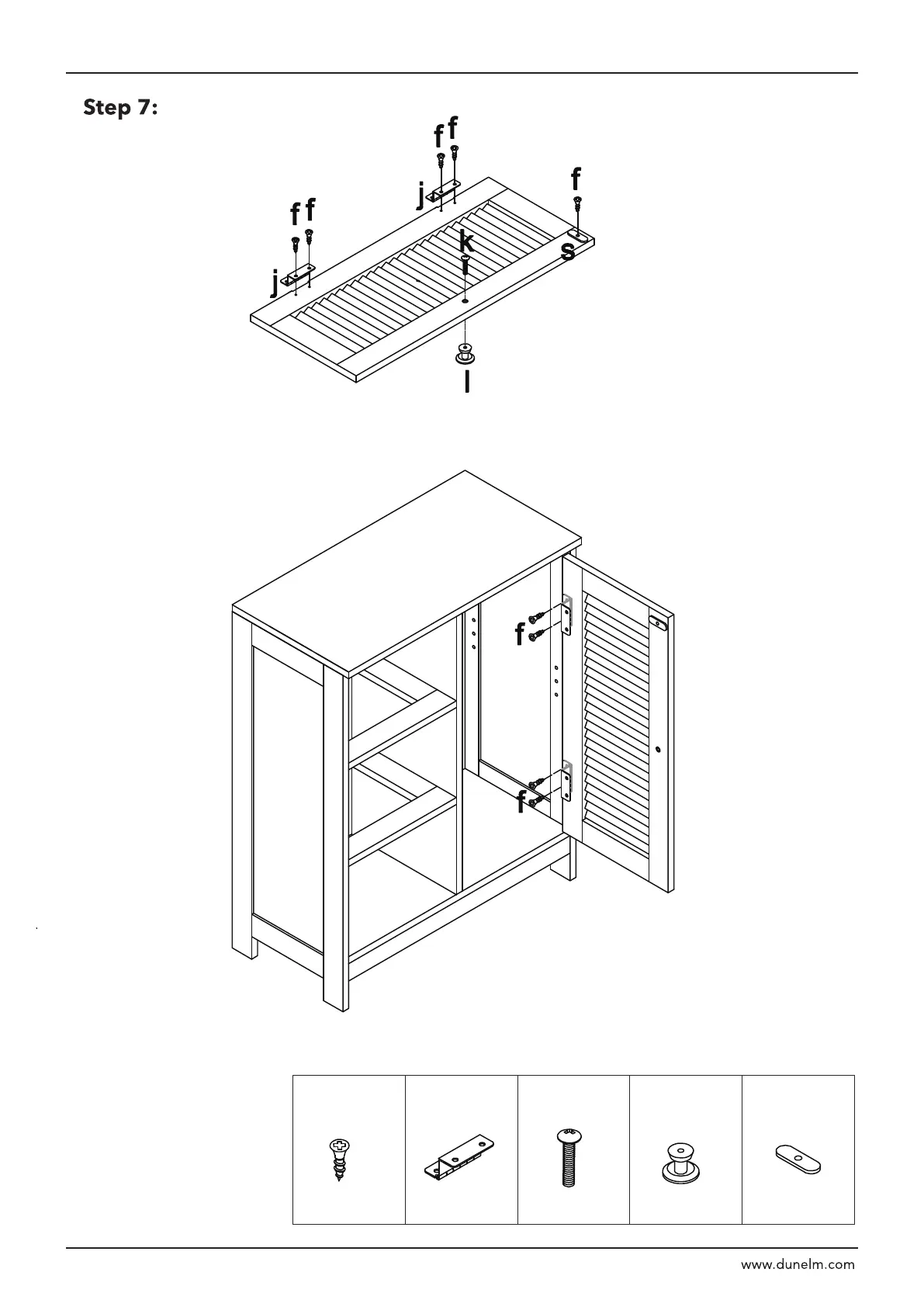 Step 7:

f f
j
f
f f
k
s
j
l

f
f

www.dunelm.com