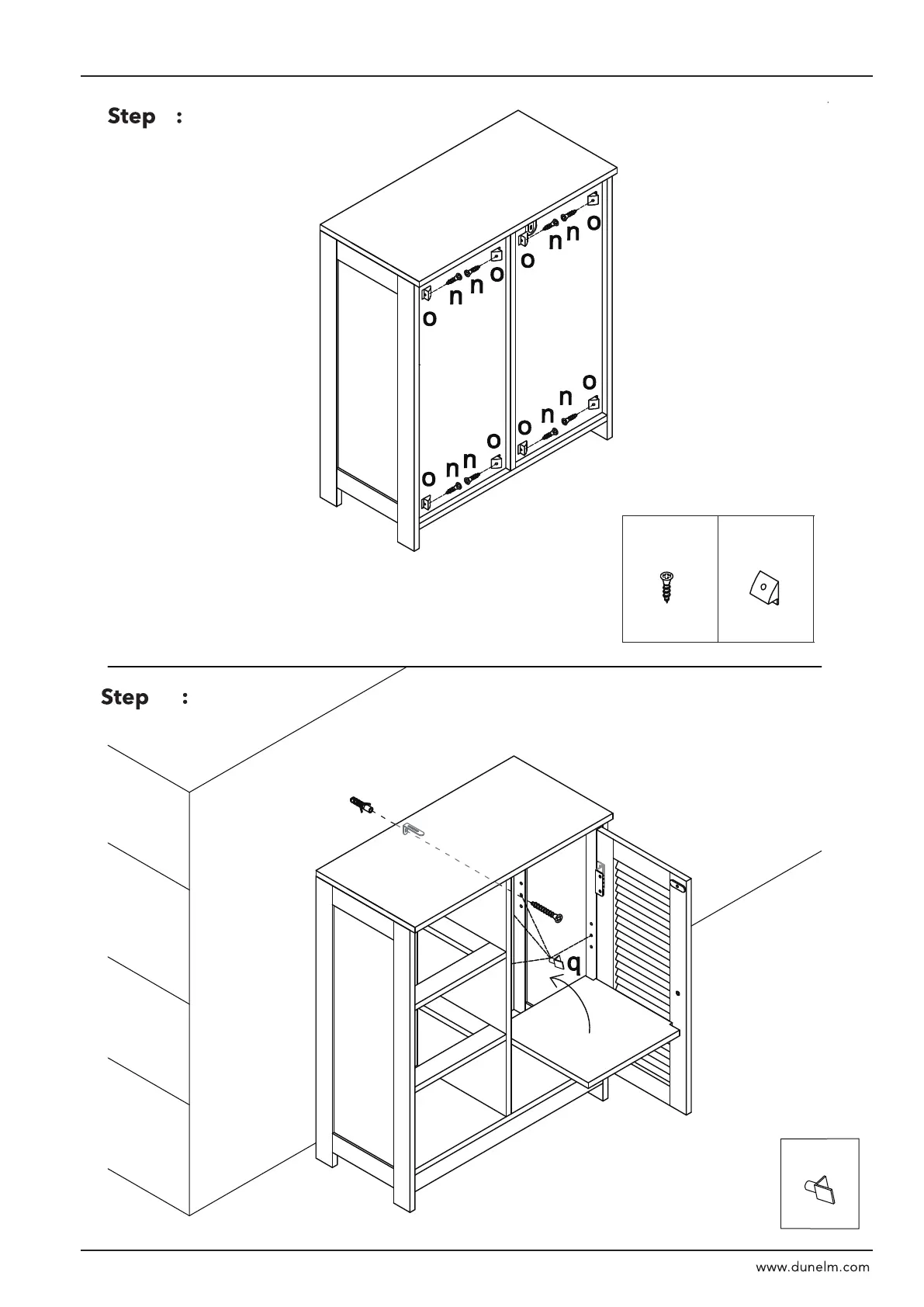 Step :

o n n o
o n n o
o n n o
o n n o

Step :

q

www.dunelm.com