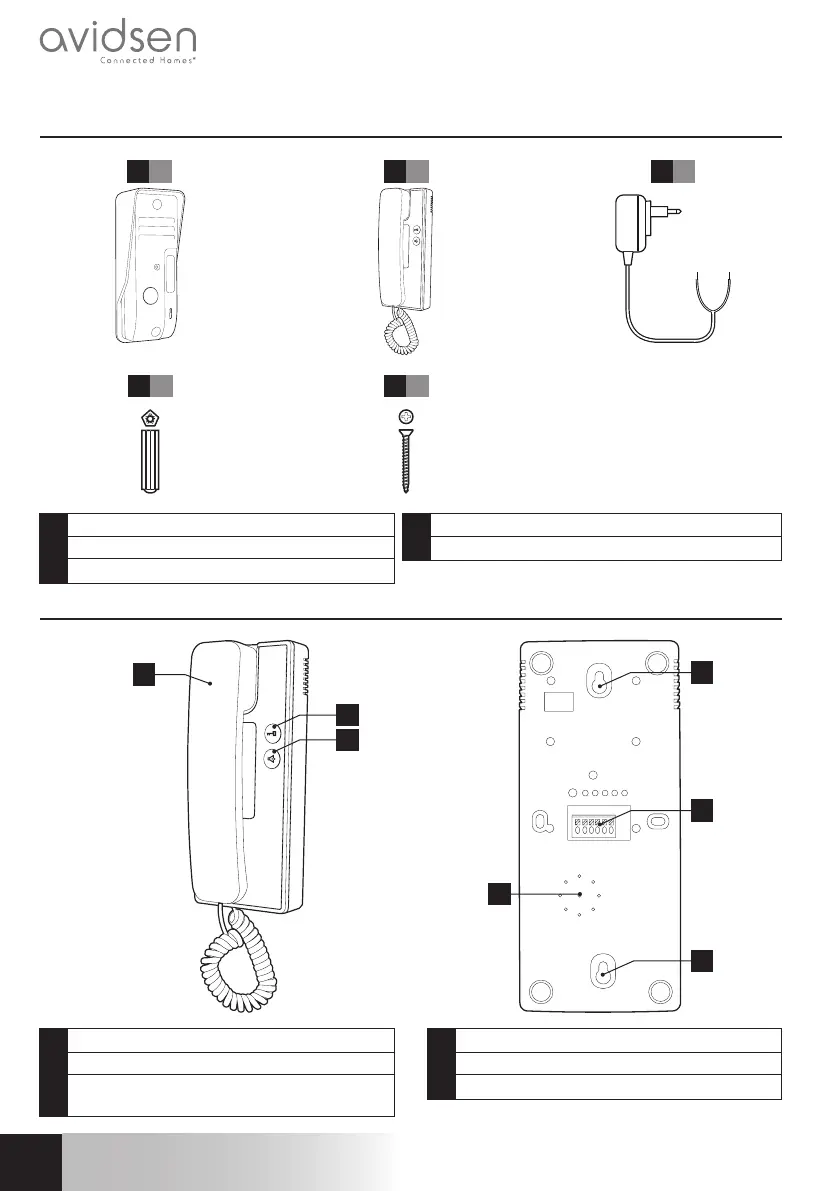 avidsen
Connected Homes®