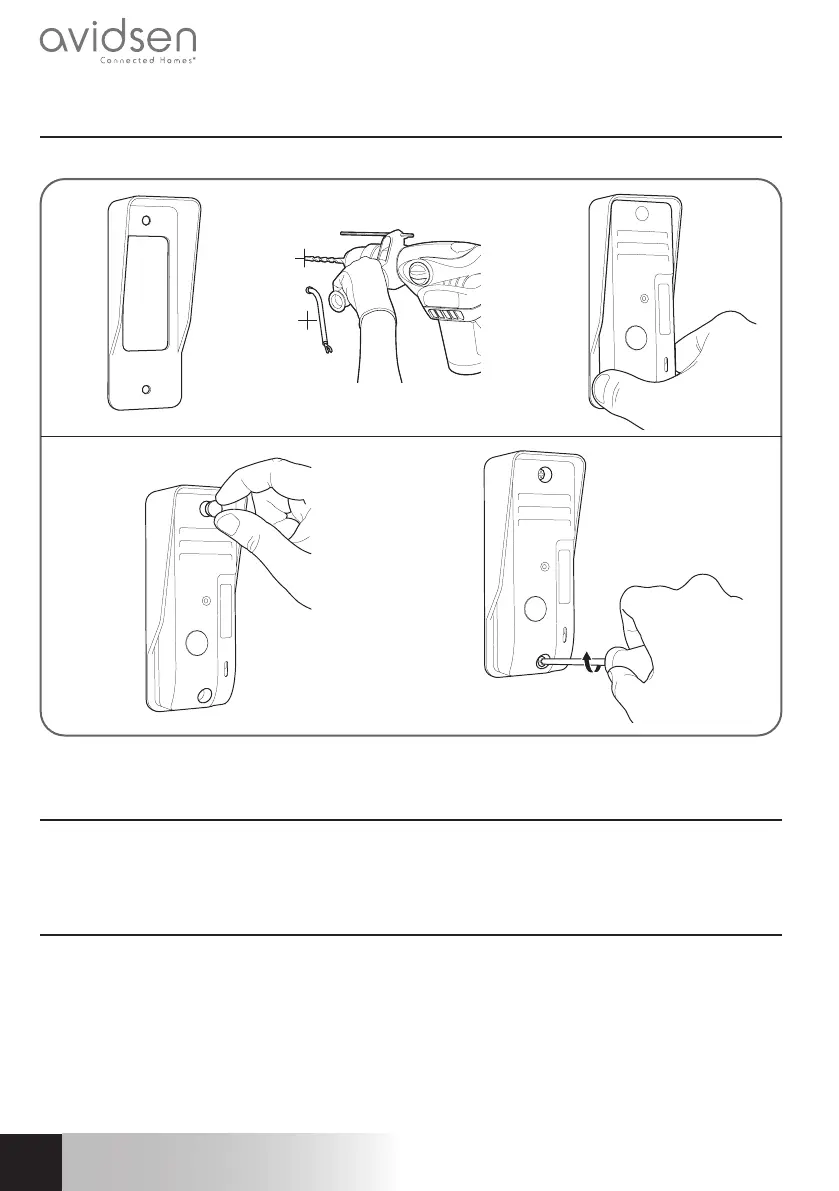 avidsen
Connected Homes®