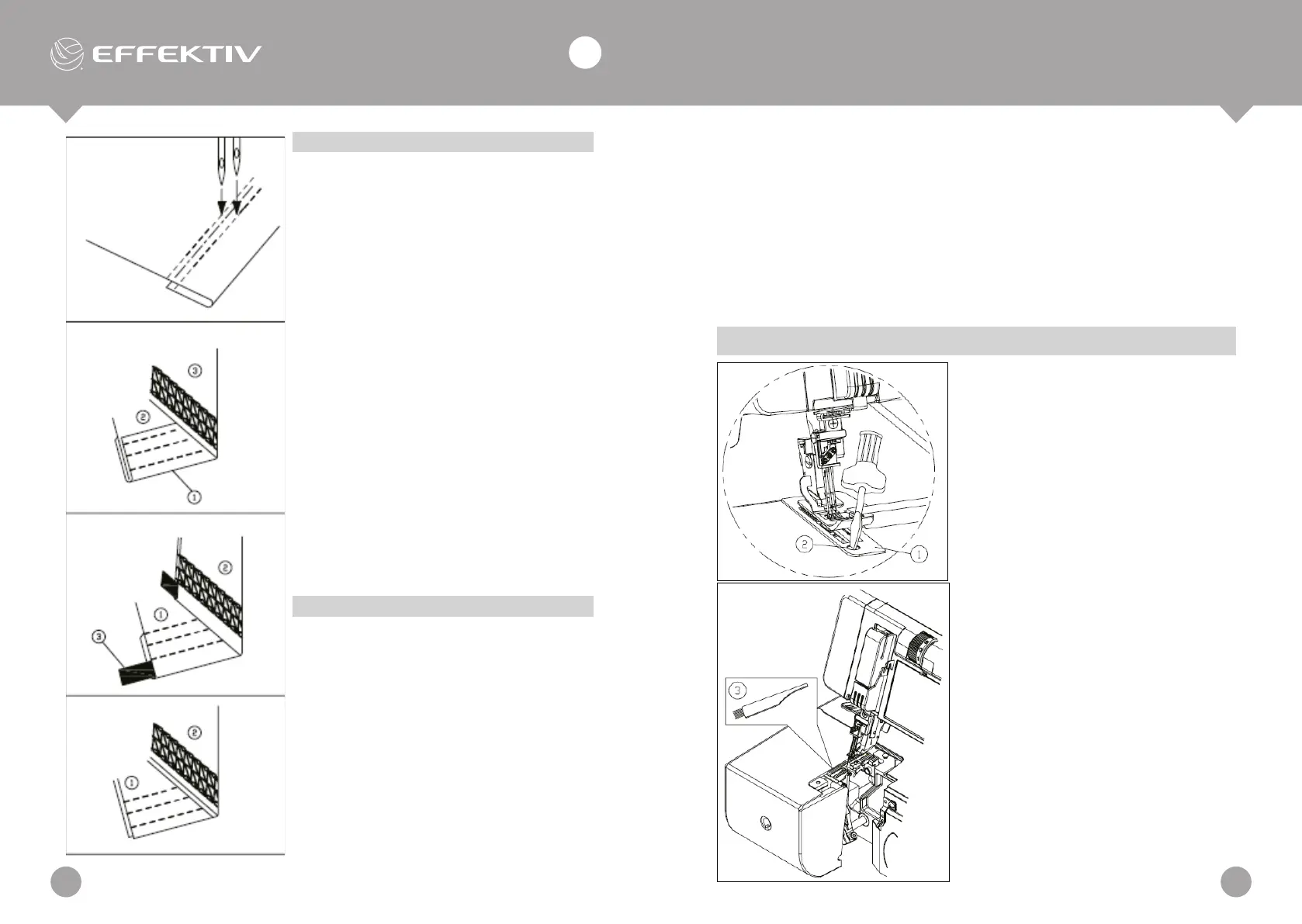 EFFEKTIV

③
②
①

②
①
③

②
①

②
①

③