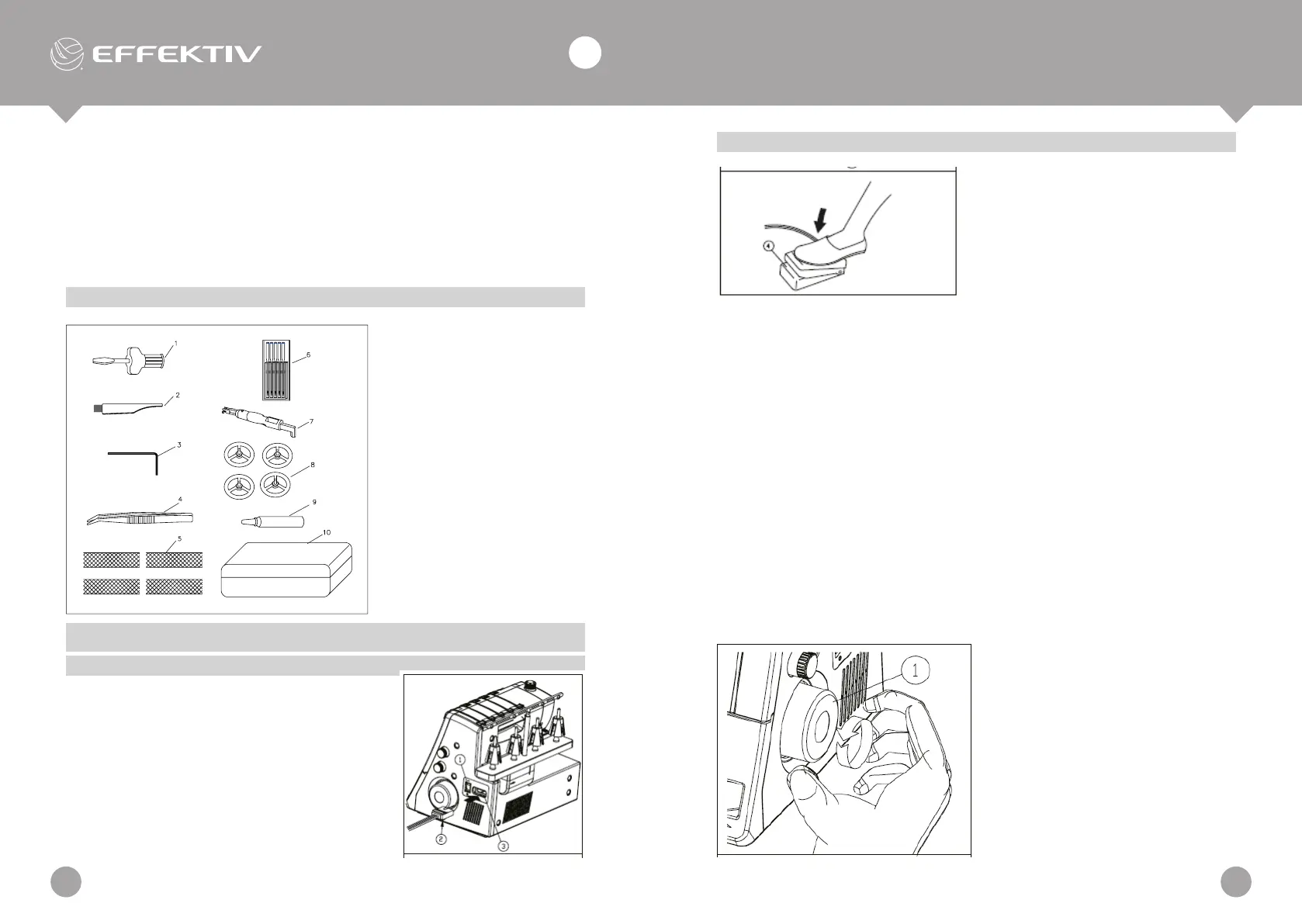 EFFEKTIV

1
2
3
4
5
6
7
8
9
10

1
2
3

4

1