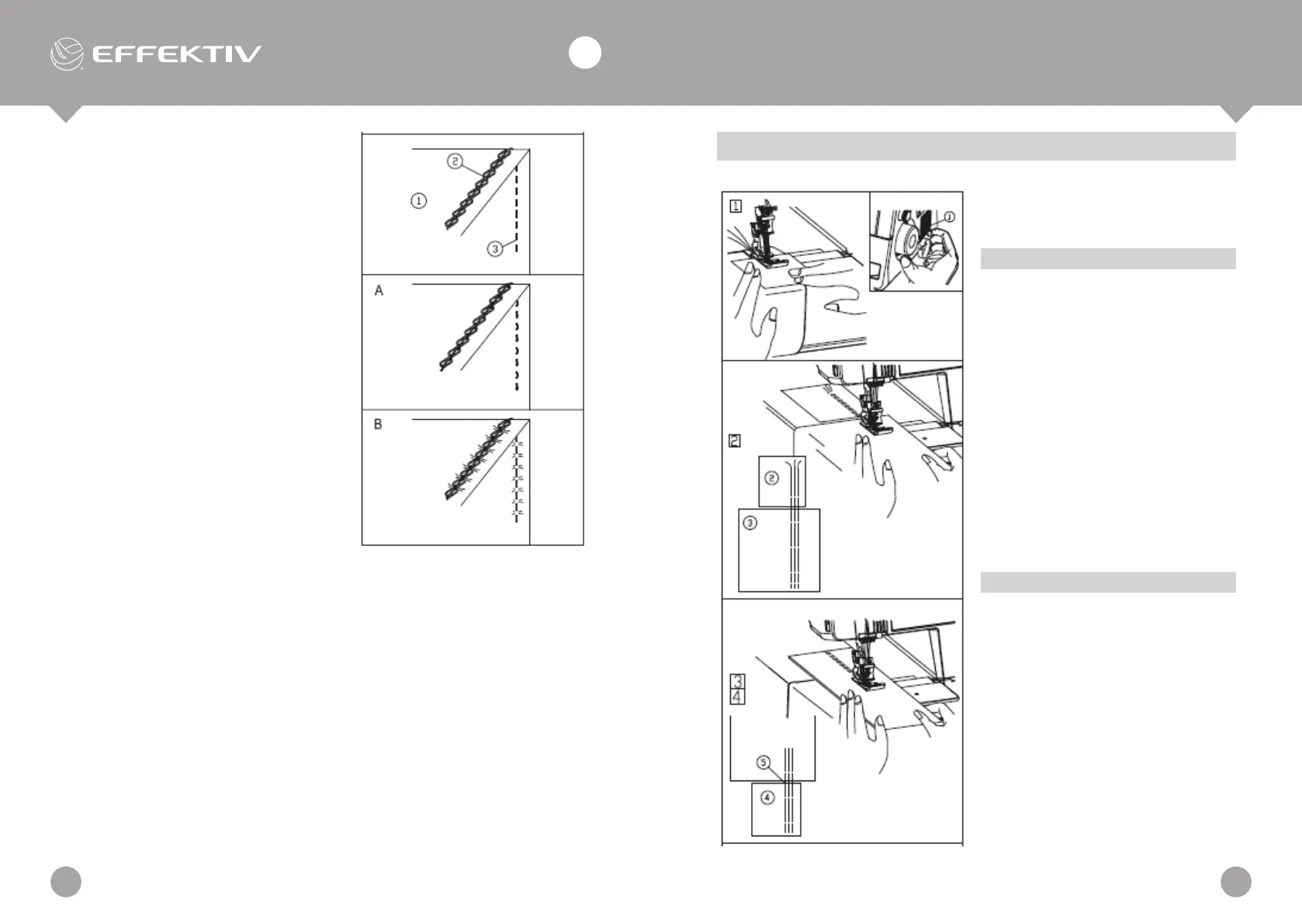 EFFEKTIV

②
①
③

A

B

1
①

2
②
③

3
4
⑤
④