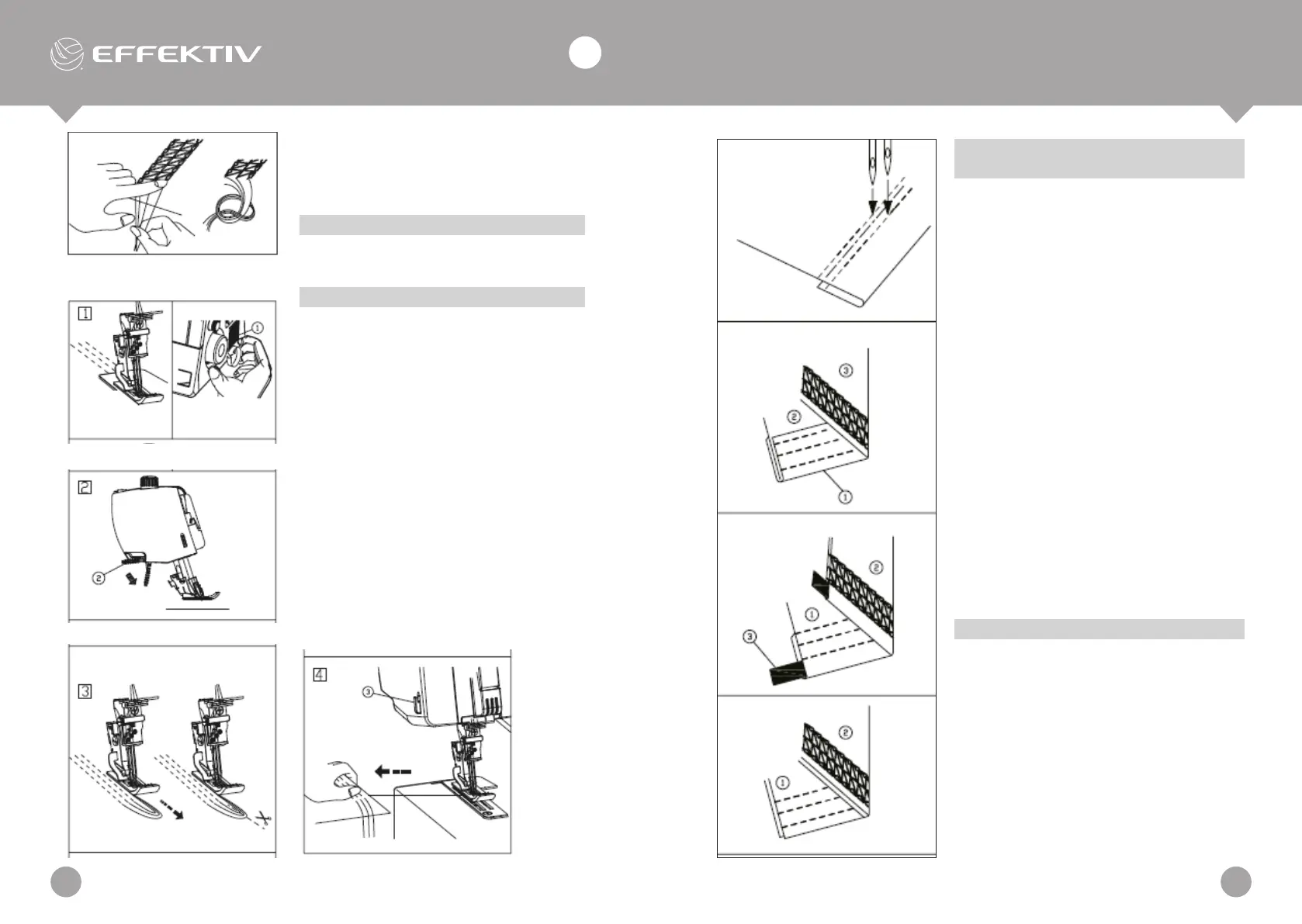 EFFEKTIV

1

①

2

②

3

4

③

③

②

①

②

①

③

②

①