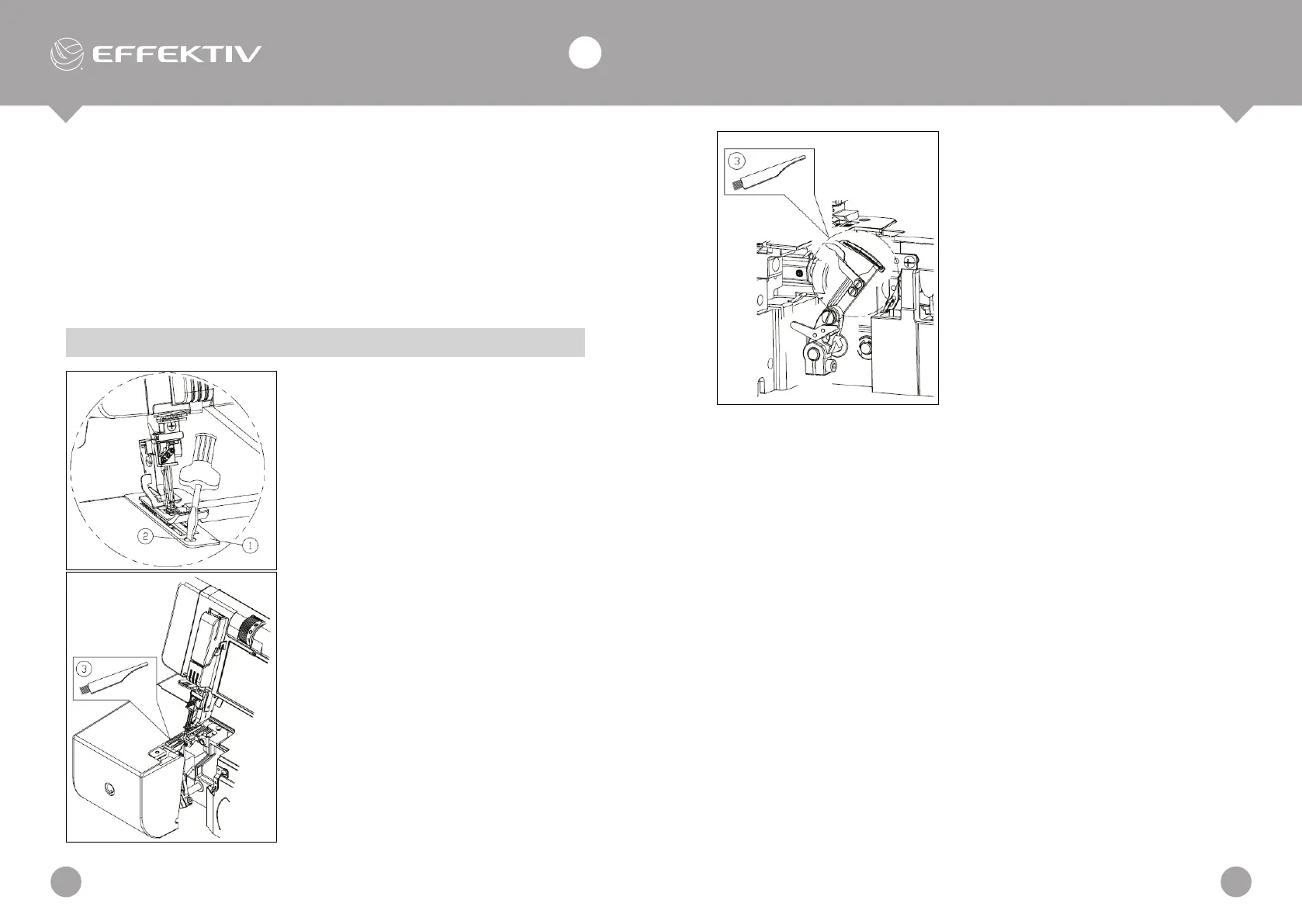 EFFEKTIV

2

1

3

3