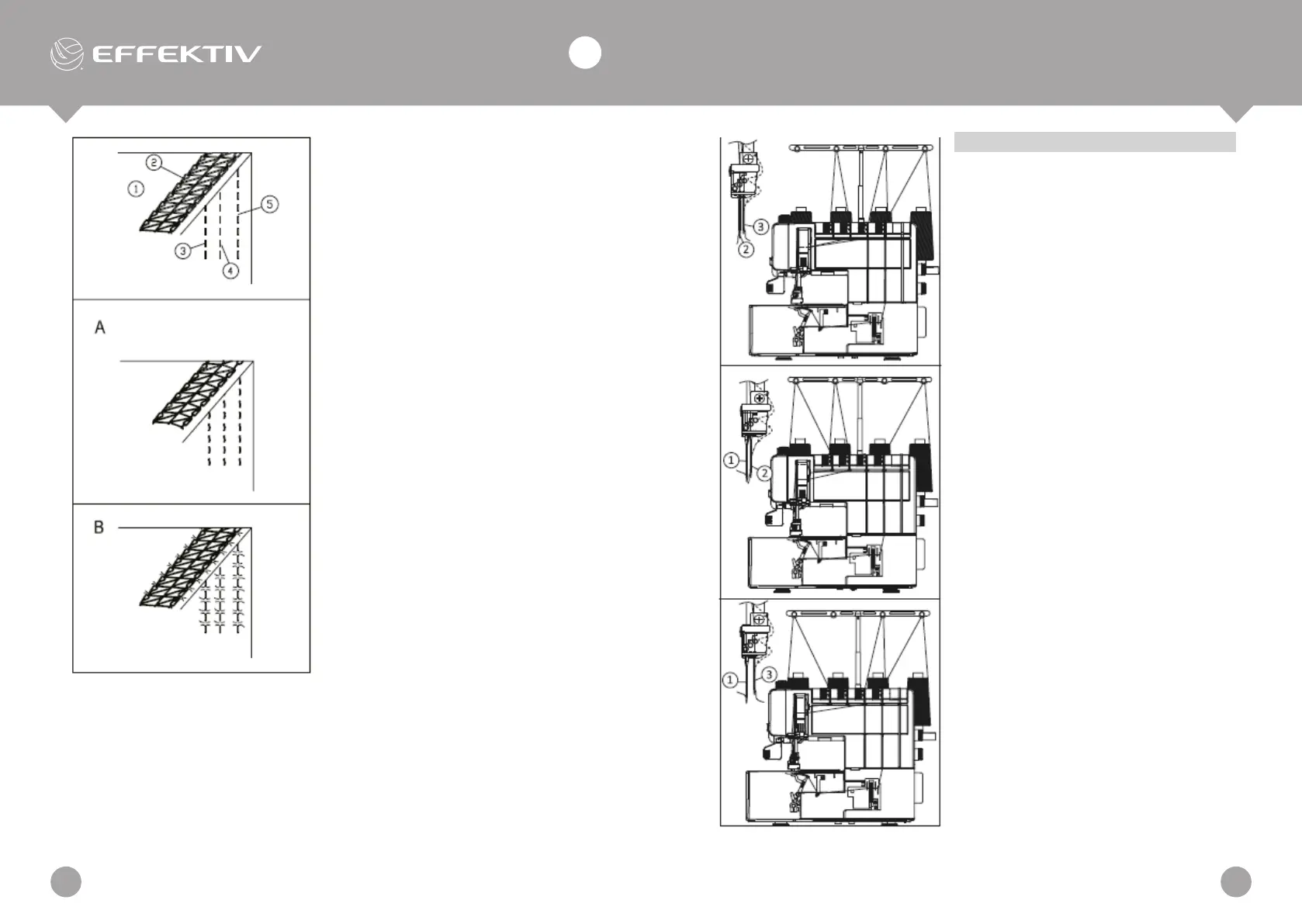 EFFEKTIV

②
①
⑤
③
④

A

B

③
②

①
②

①
③