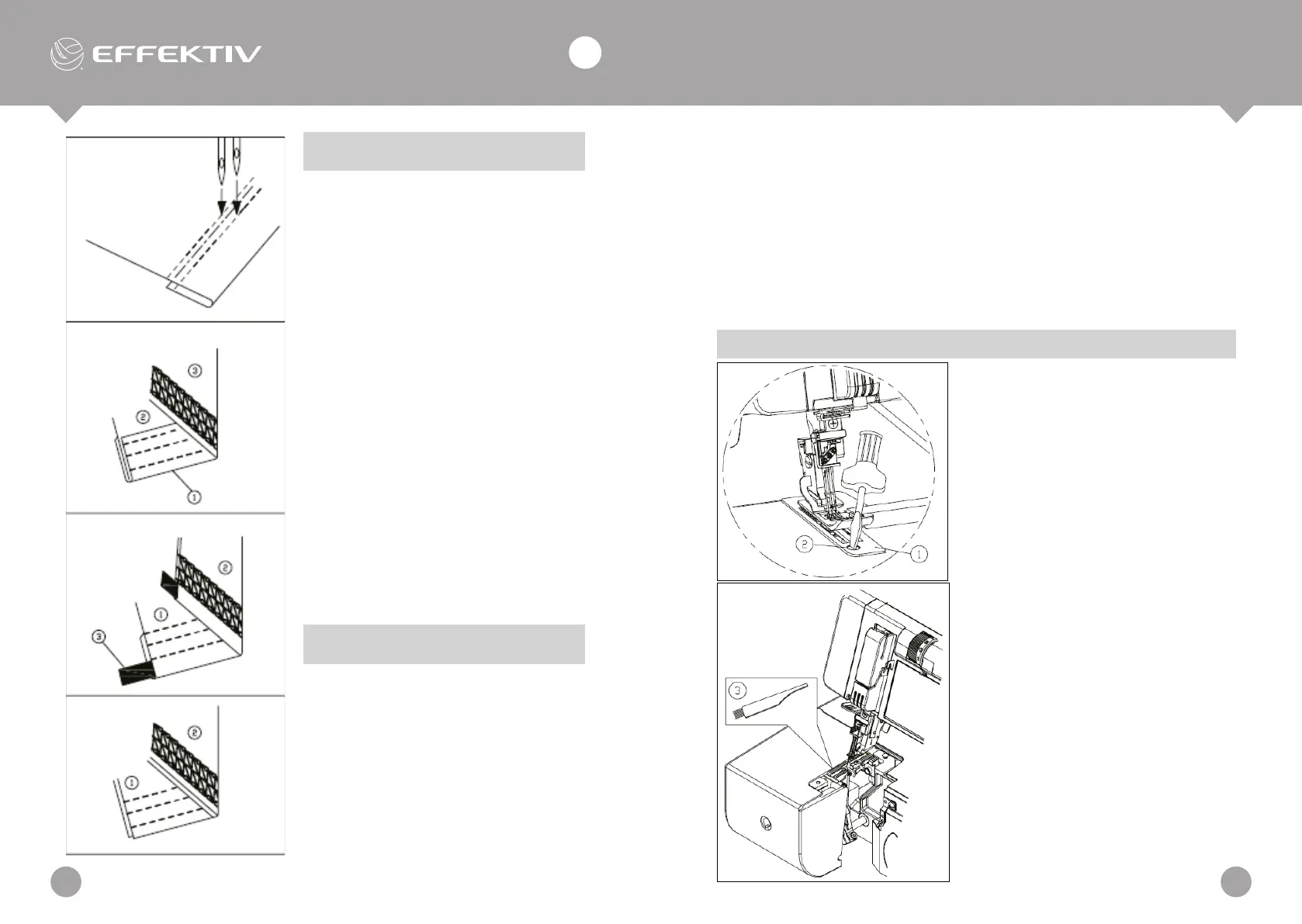 EFFEKTIV

③
②
①

②
①
③

②
①

②
①

③