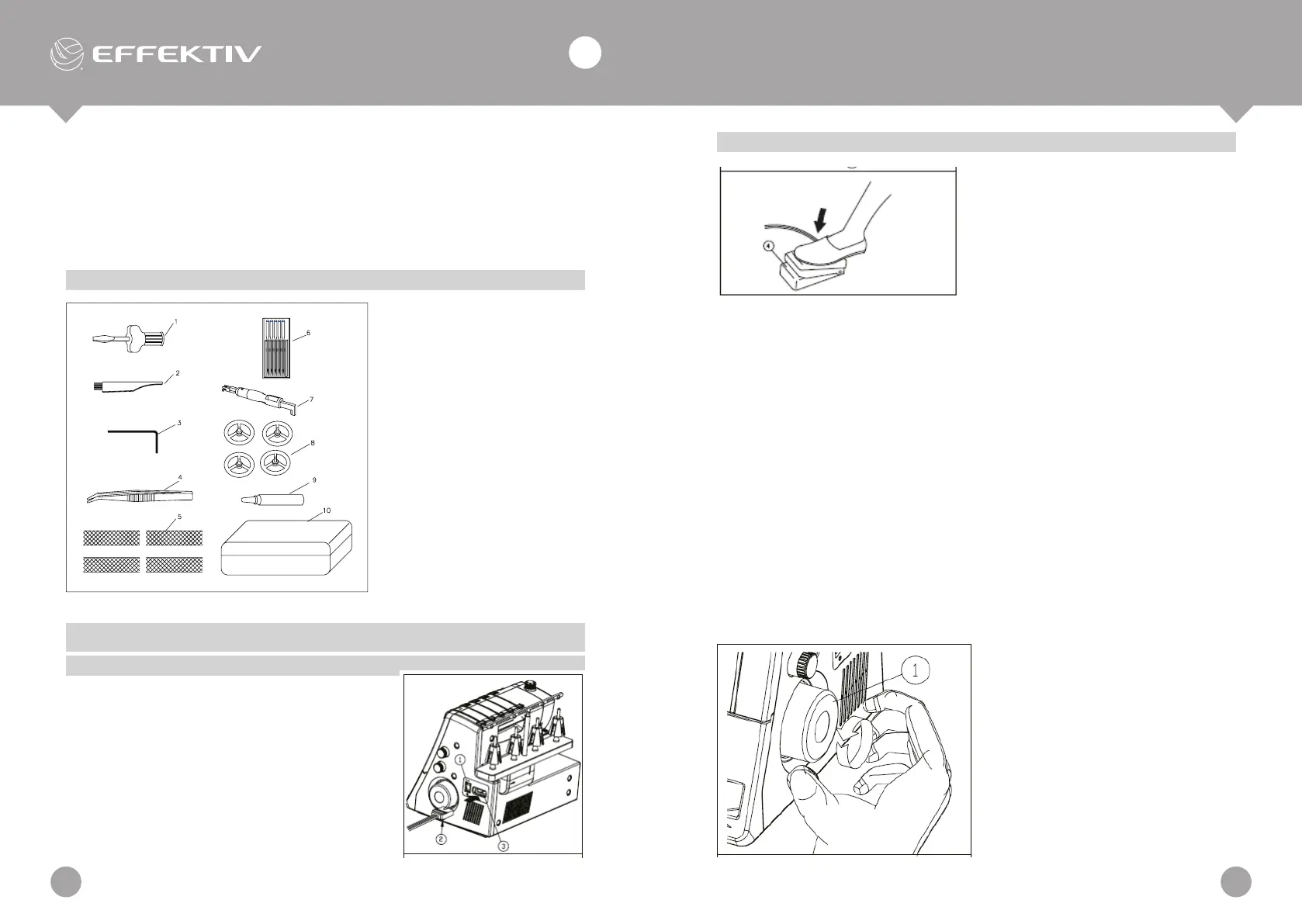 EFFEKTIV

1
2
3
4
5
6
7
8
9
10

1
2
3

4

1