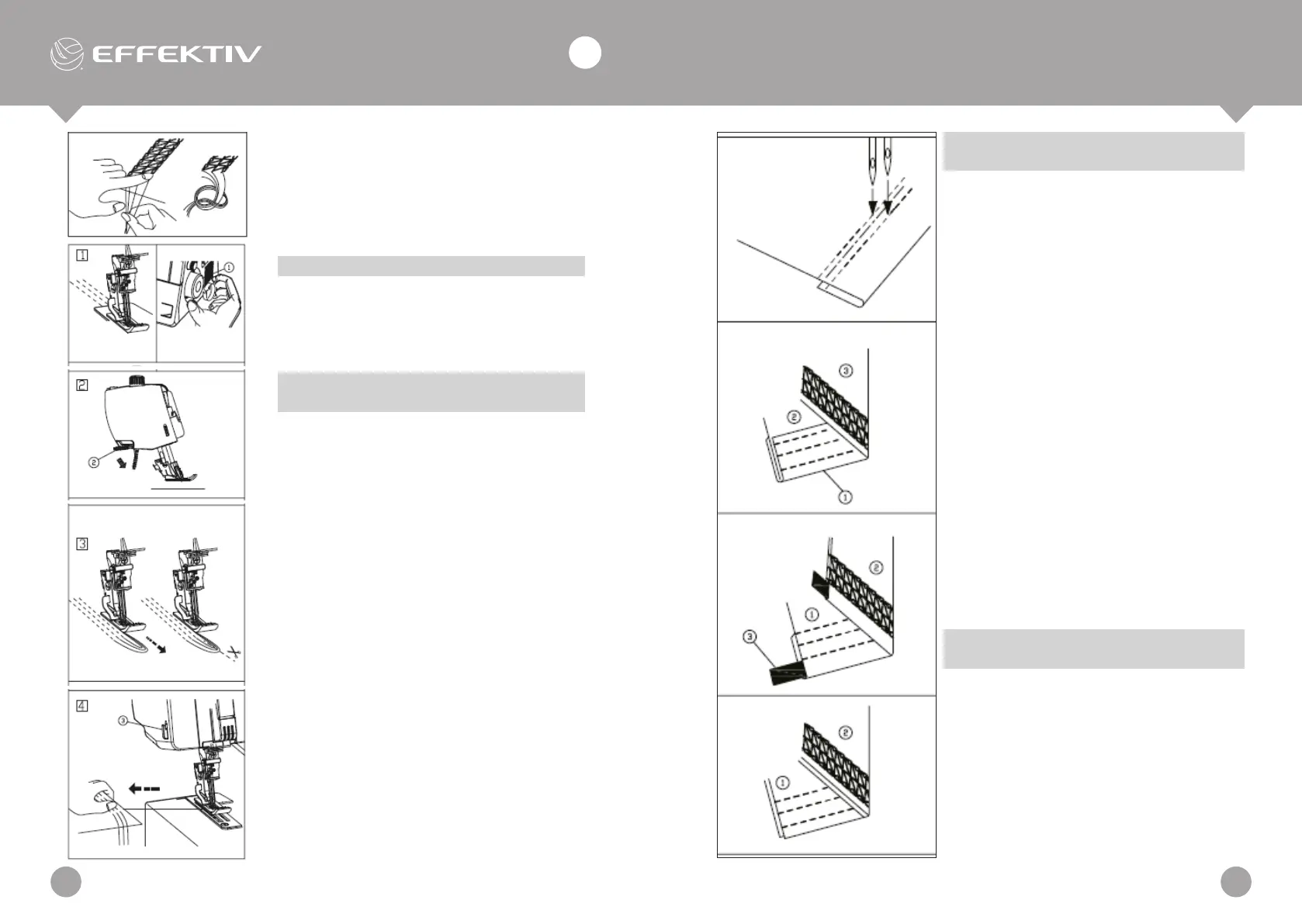 EFFEKTIV

1

①

2

②

3

4

③

③

②

①

②

①

③

②

①