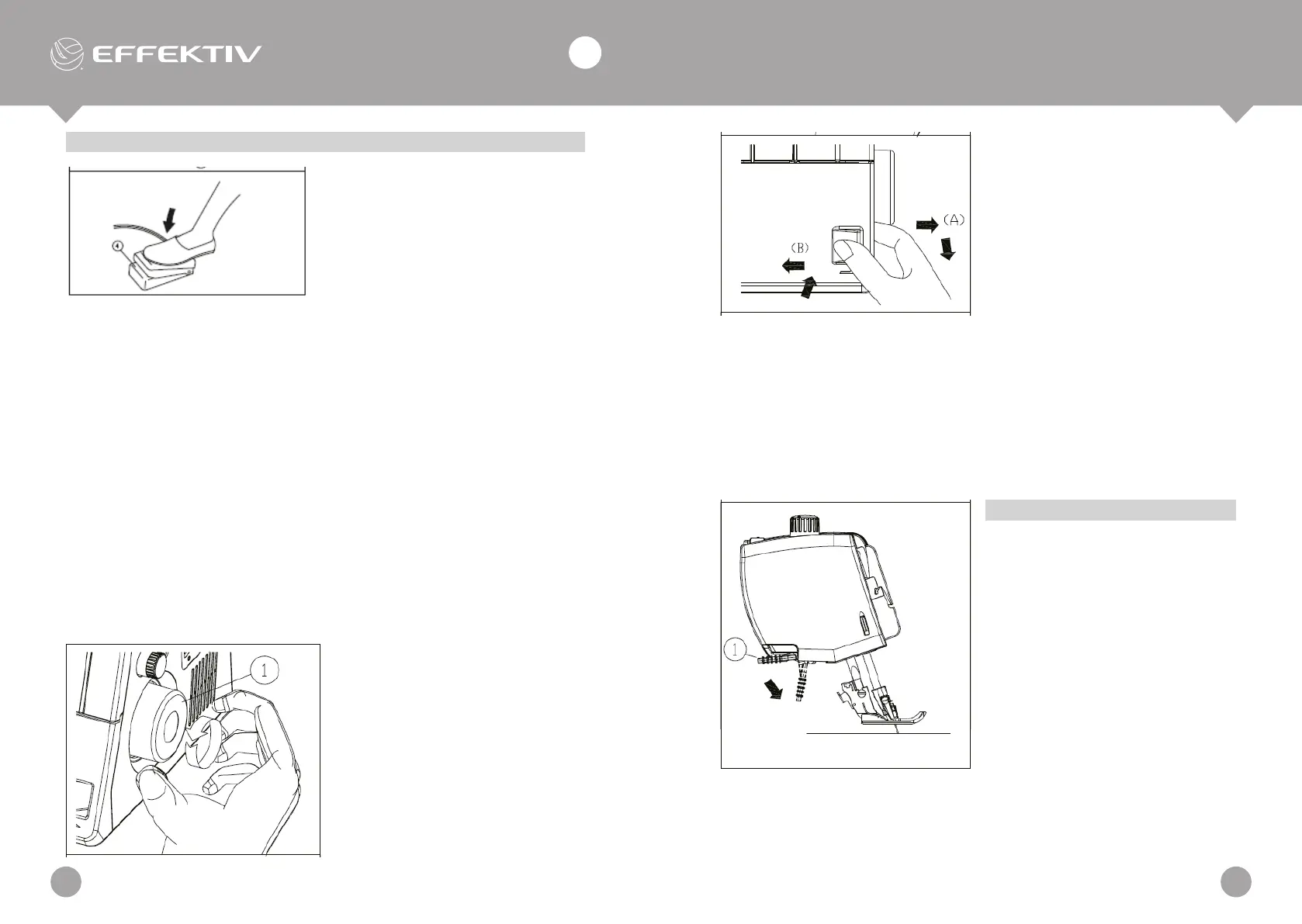 EFFEKTIV

4

(A)

(B)

1

1