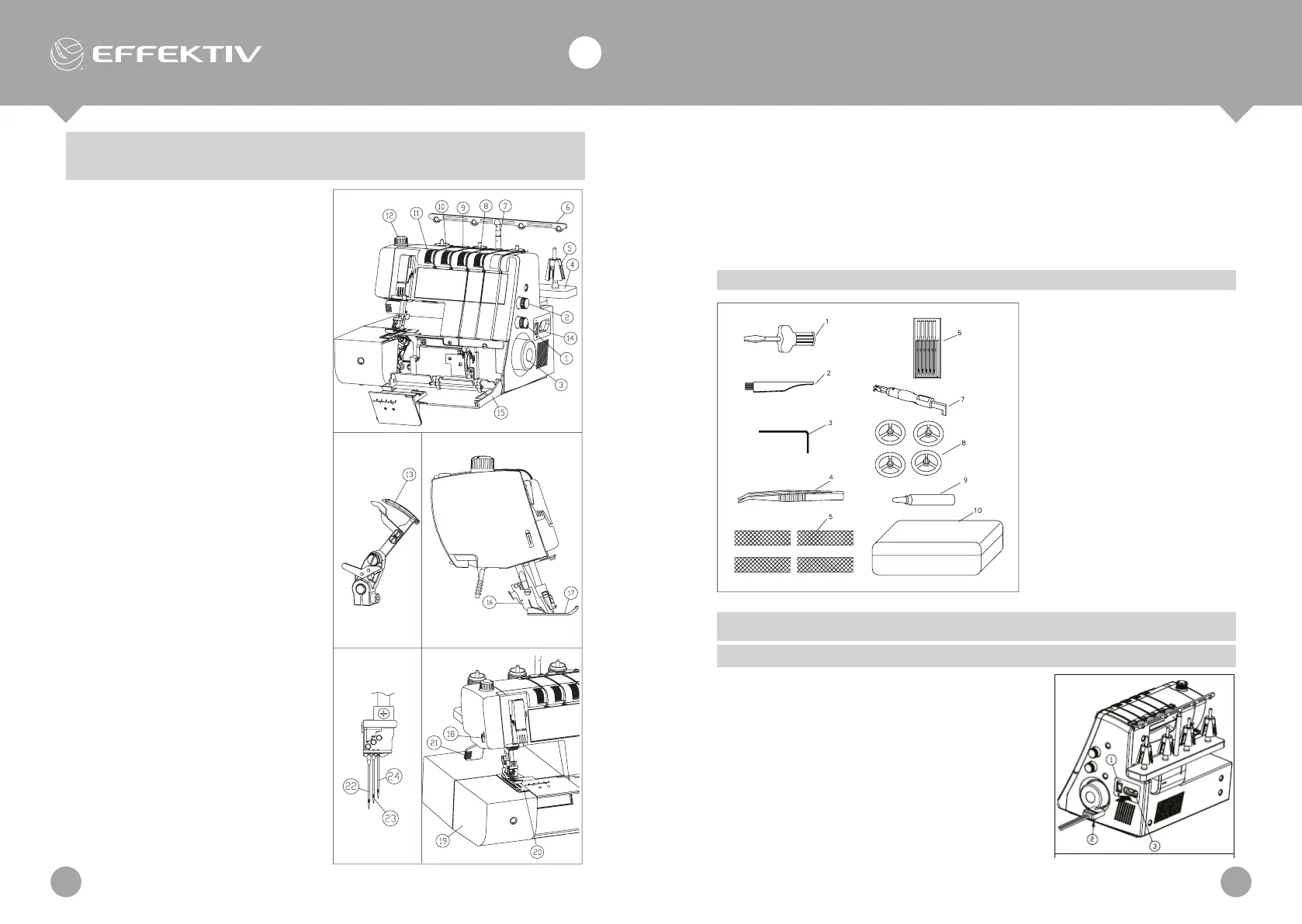 EFFEKTIV

12 11 10 9 8 7 6
5
4
2
14
1
3
15

13

16 17

22 24 23

18 21 19 20

1 2 3 4 5 6 7 8 9 10

1 2 3