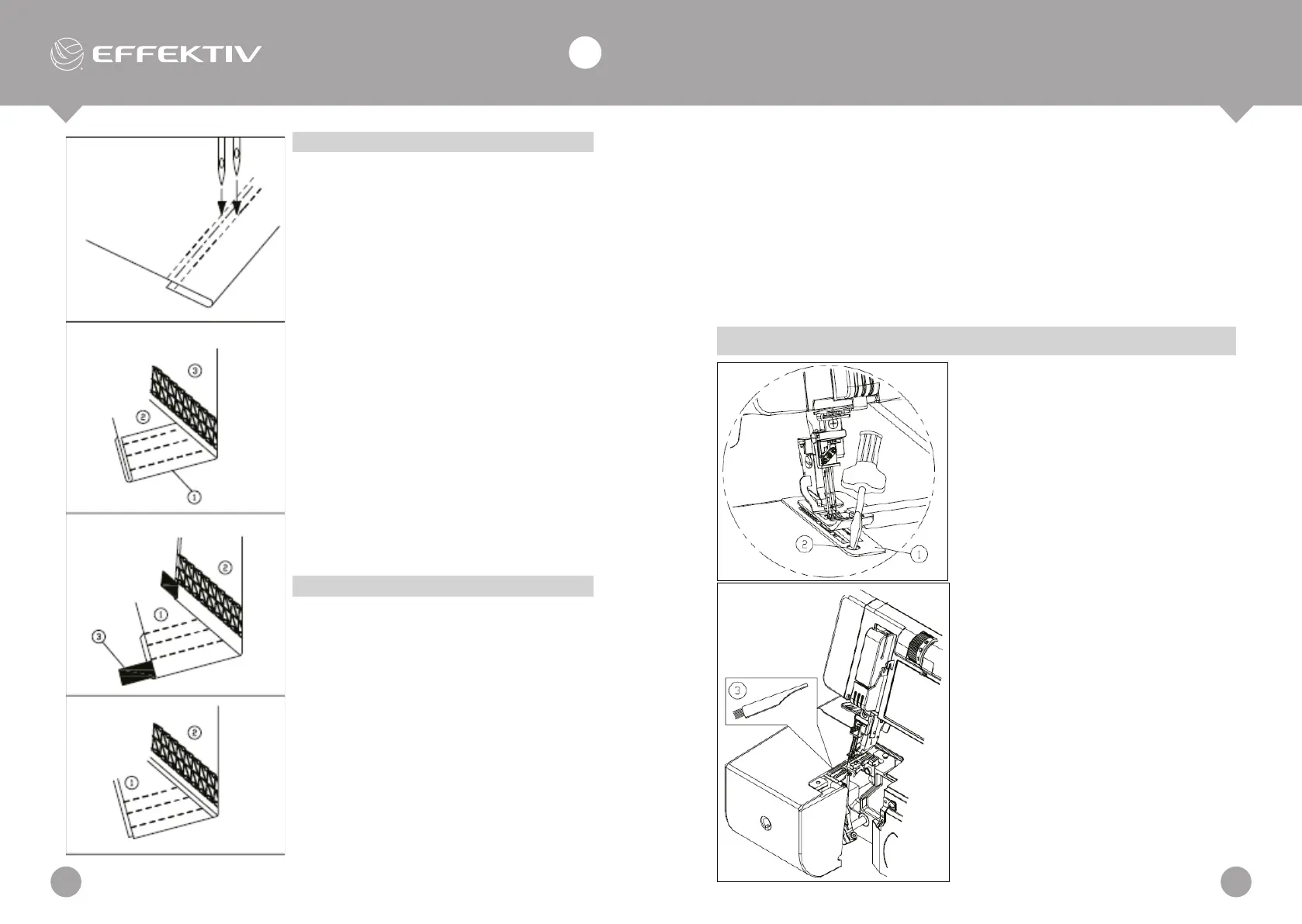 EFFEKTIV

③
②
①

②
①
③

②
①

②
①

③