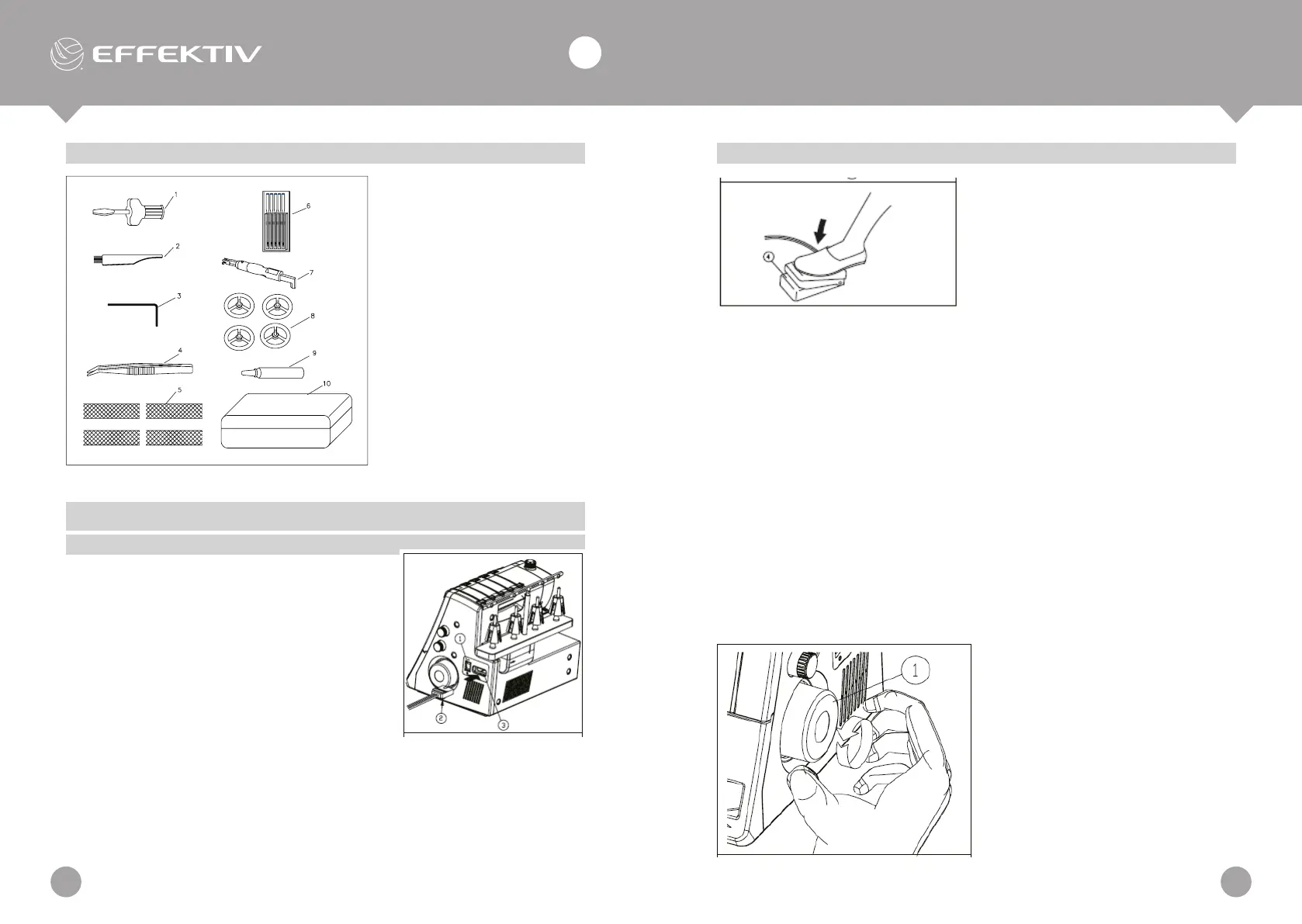 EFFEKTIV

1
2
3
4
5
6
7
8
9
10

1
2
3

4

1