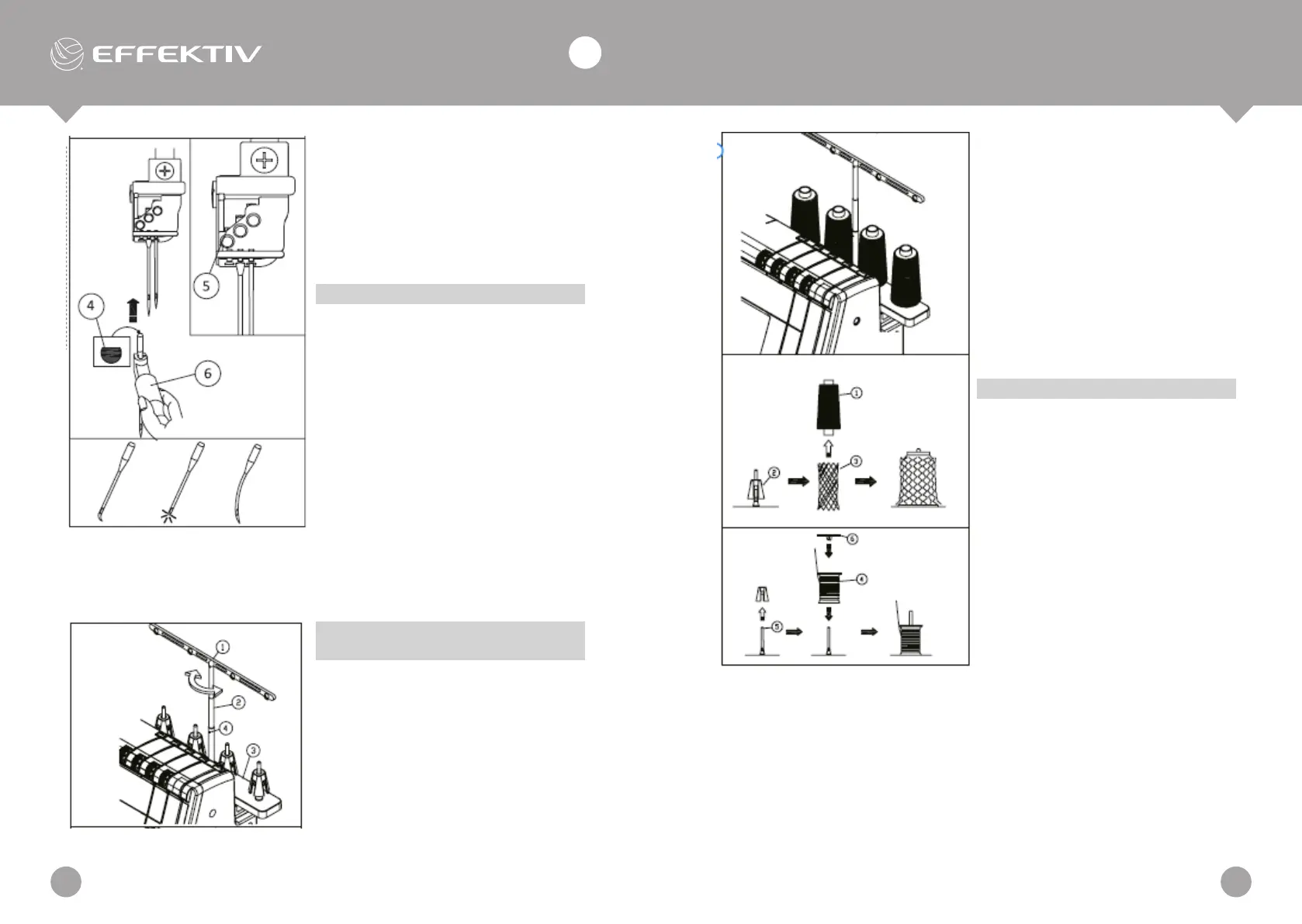 EFFEKTIV

4

5

6

1

2

4

3

1

2

3

6

4

5