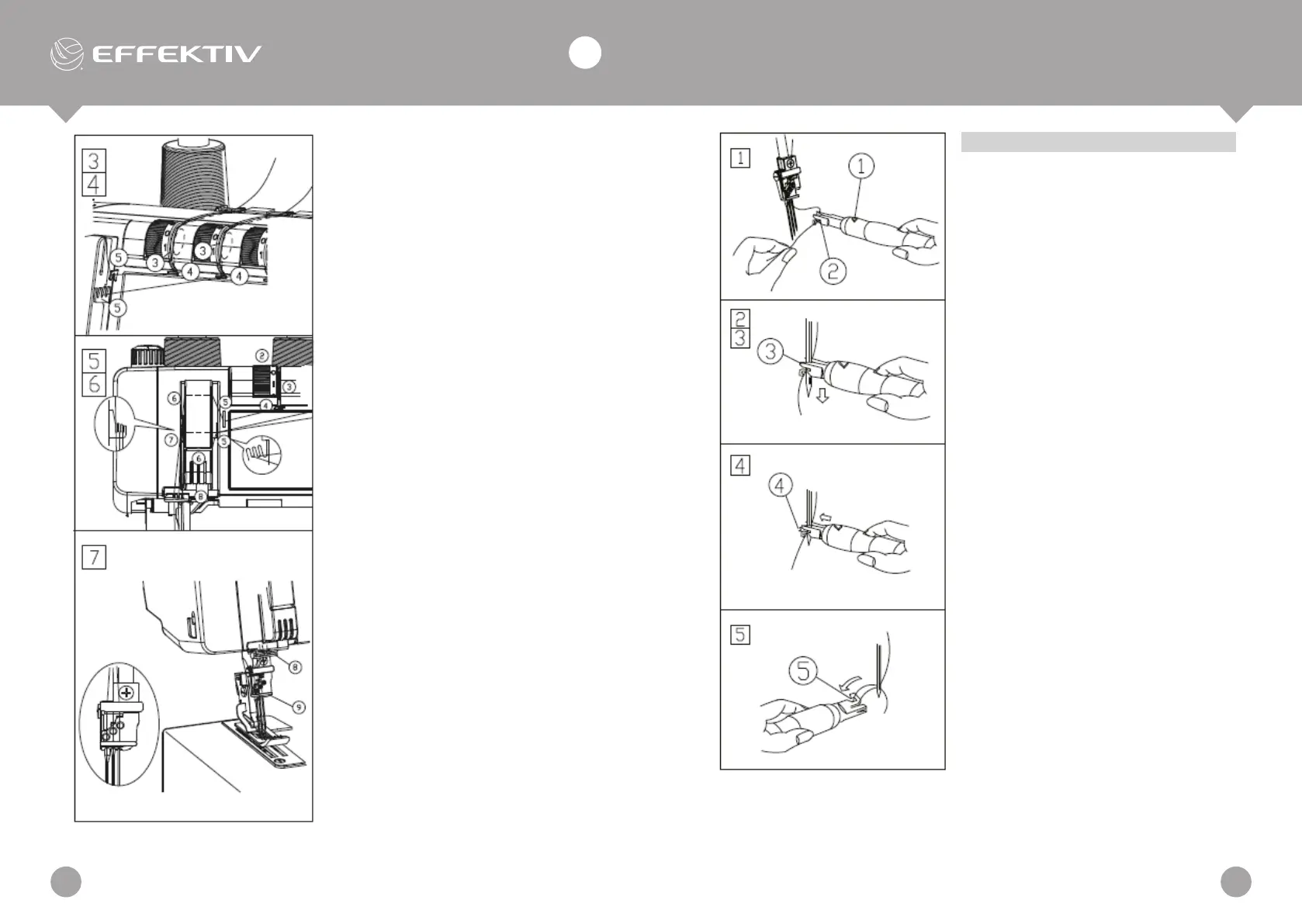 EFFEKTIV

3
4
5
3
3
4
4
5

5
6
2
3
4
6
5
7
5
6
8

7
8
9

1
1
2

2
3
3

4
4

5
5