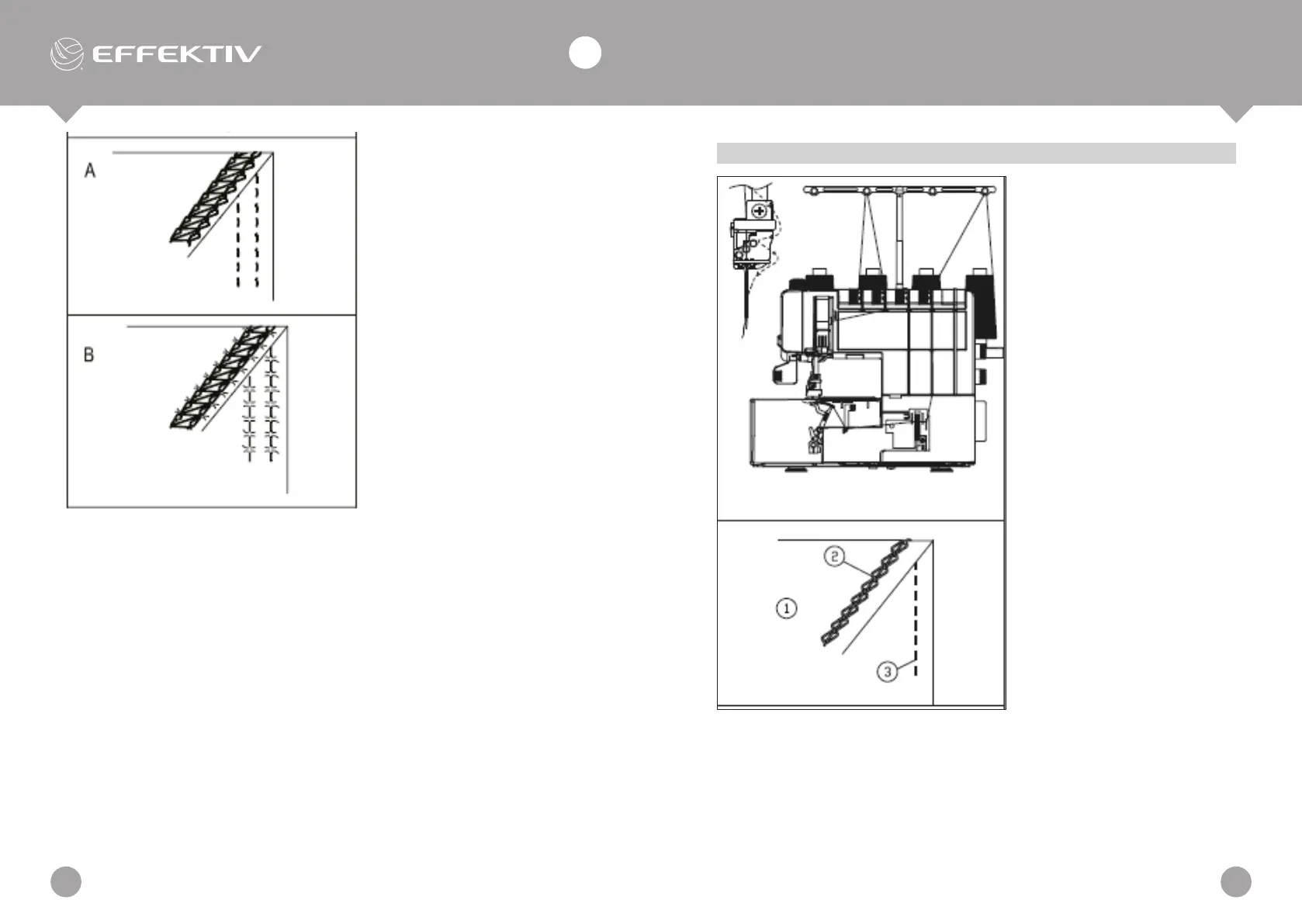 EFFEKTIV

A

B

2

1

3