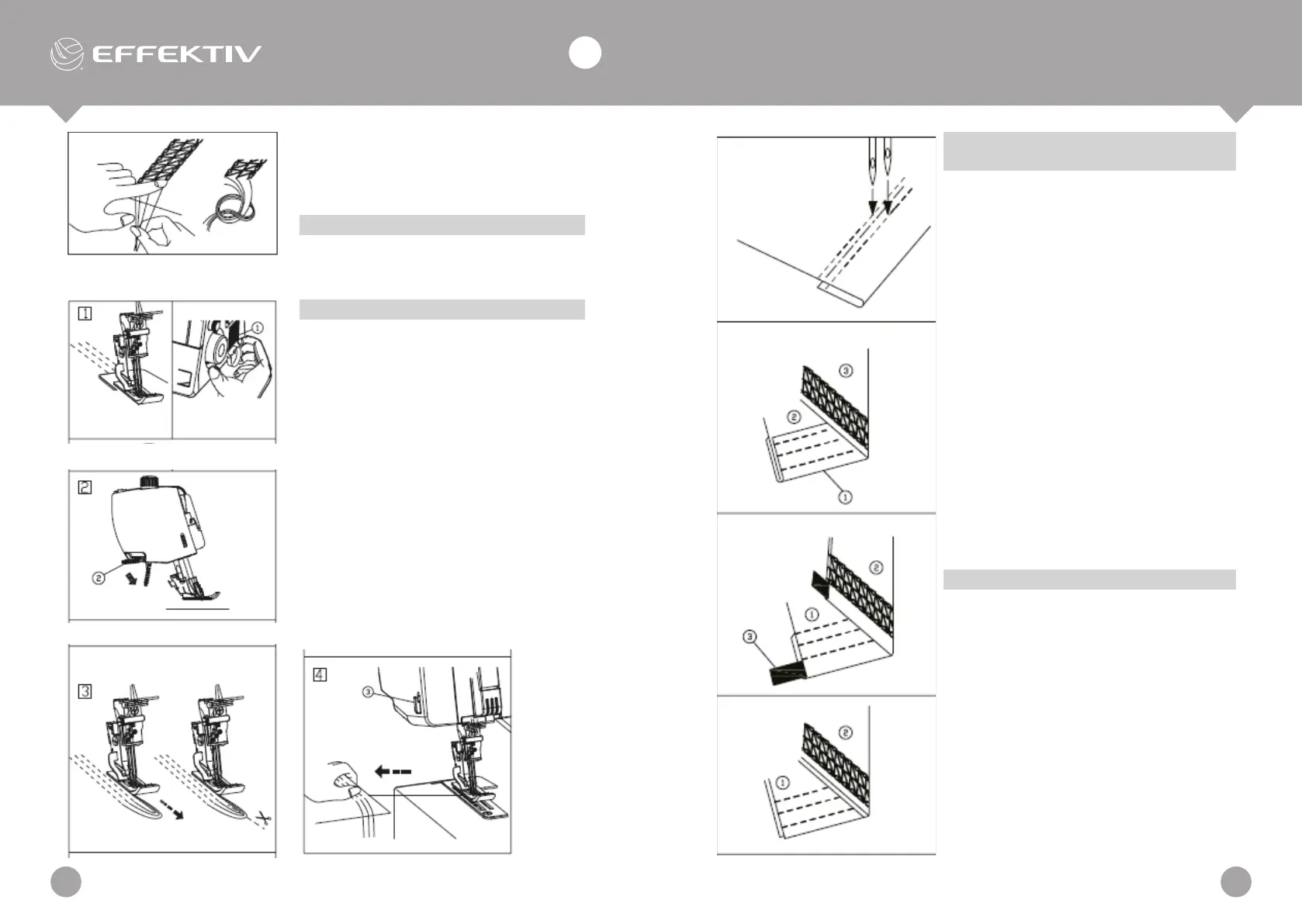 EFFEKTIV

1

①

2

②

3

4

③

③

②

①

②

①

③

②

①