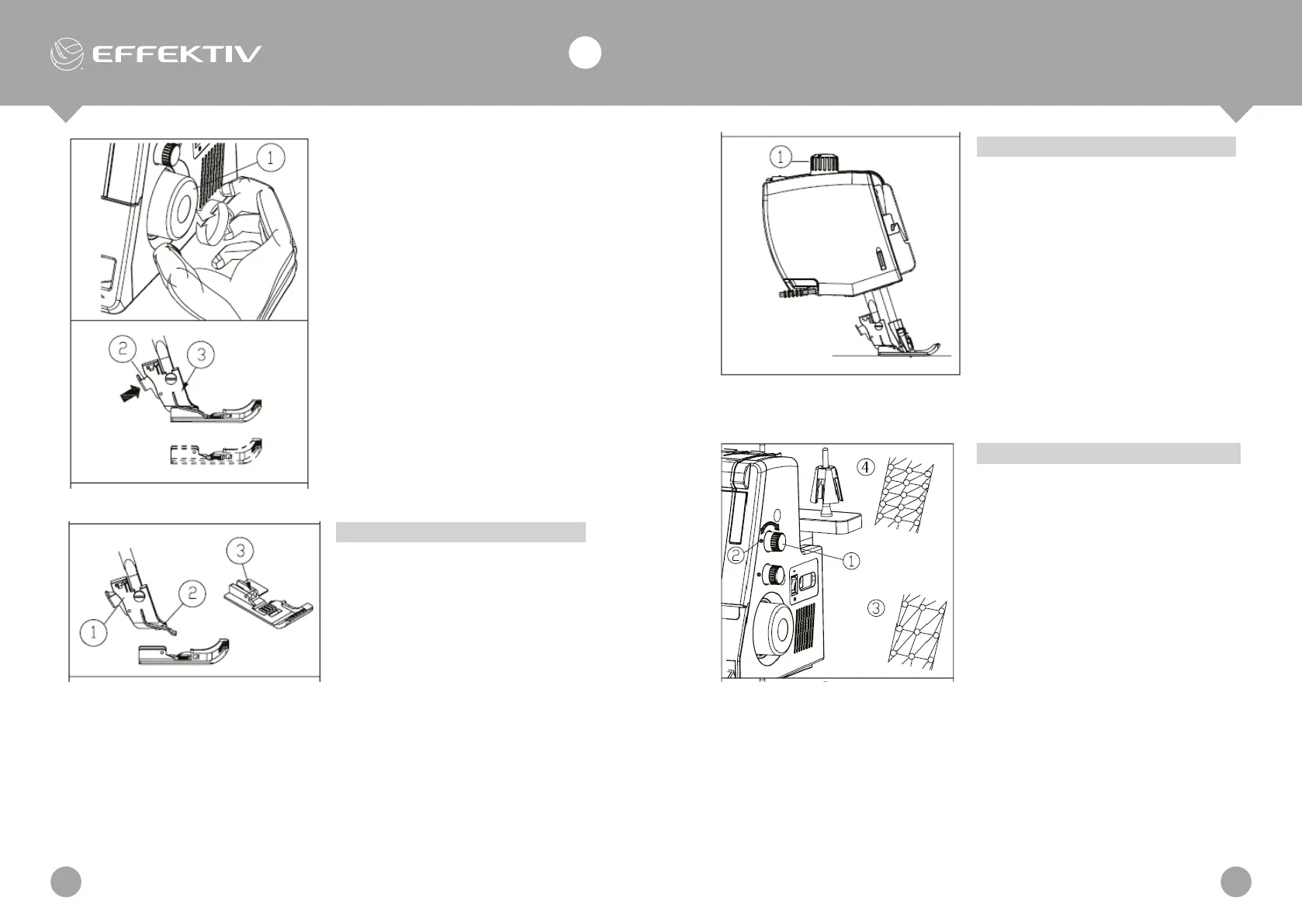 EFFEKTIV

1

2

3

1

2

3

1

4

2

1

3