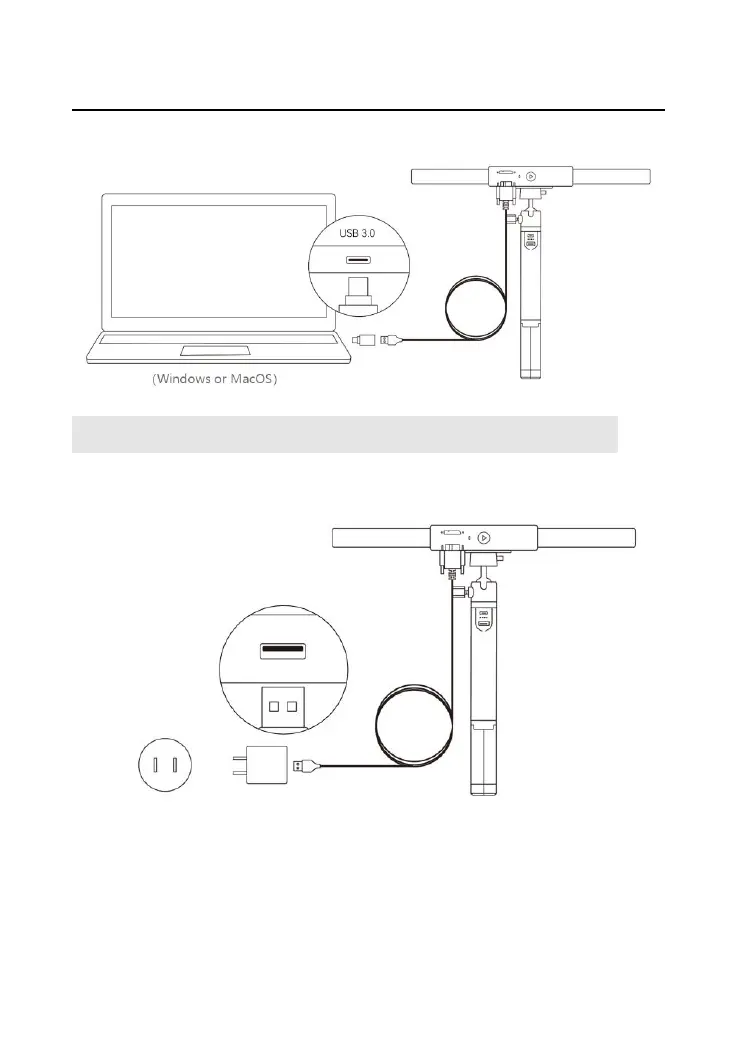 USB 3.0

(Windows or MacOS)