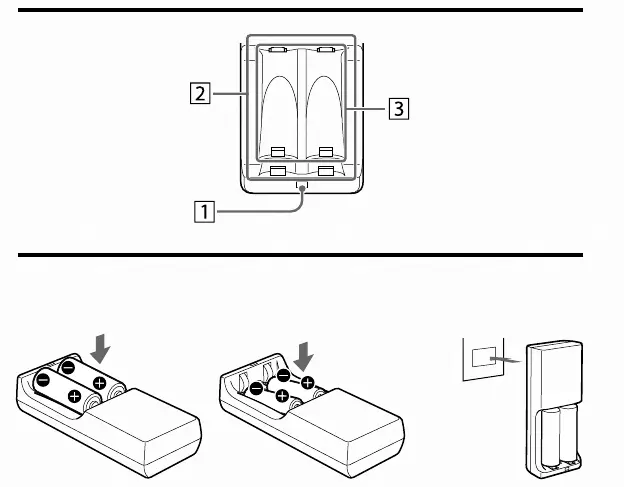 2
3
1