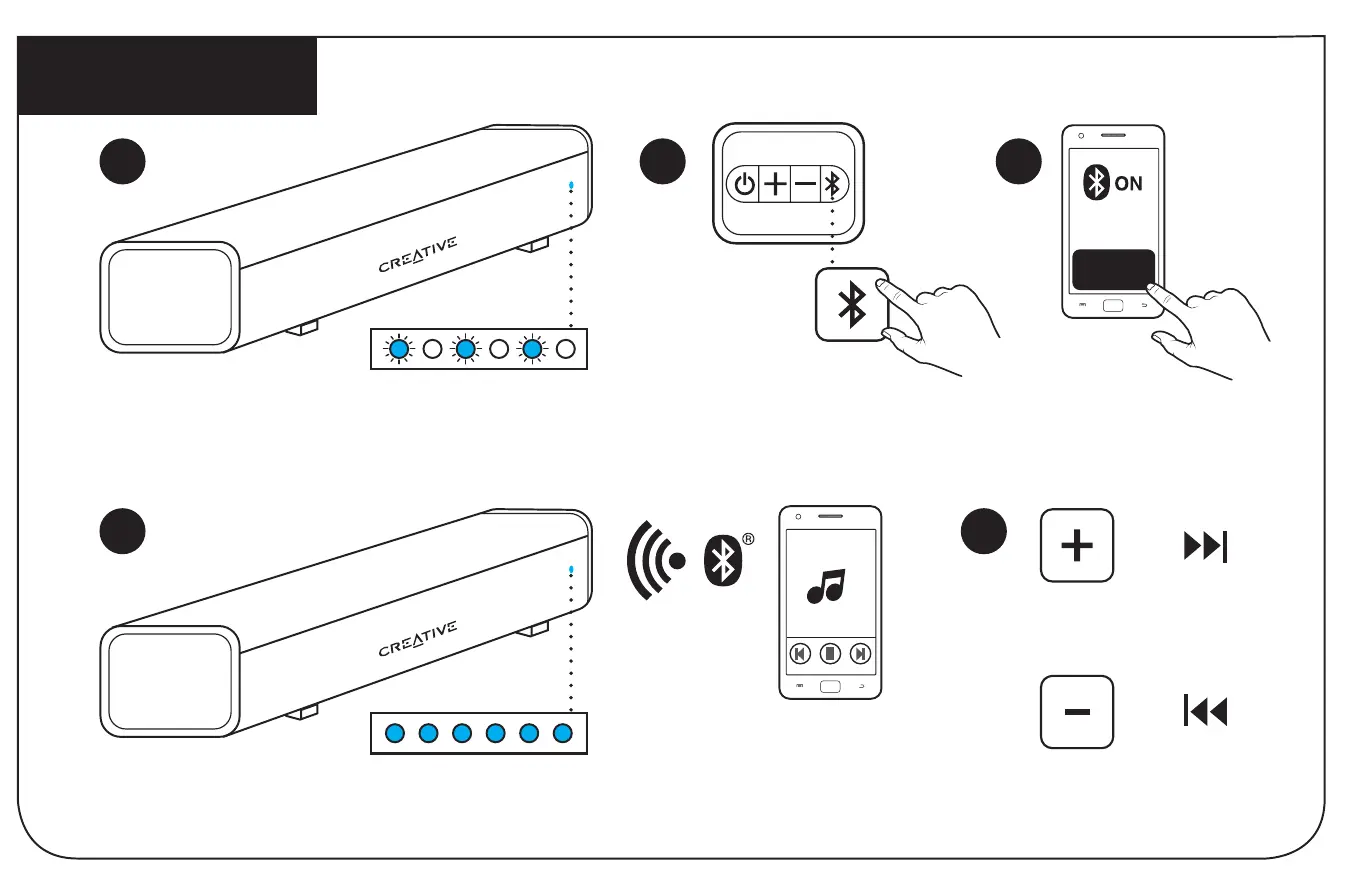 CREATIVE

ON

CREATIVE

®