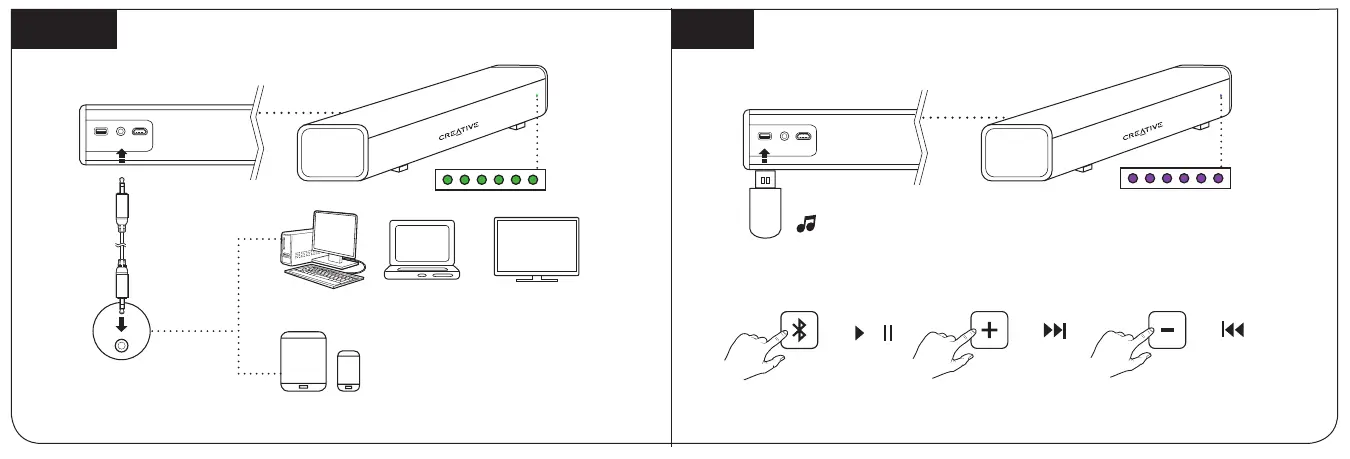 CREATIVE

CREATIVE