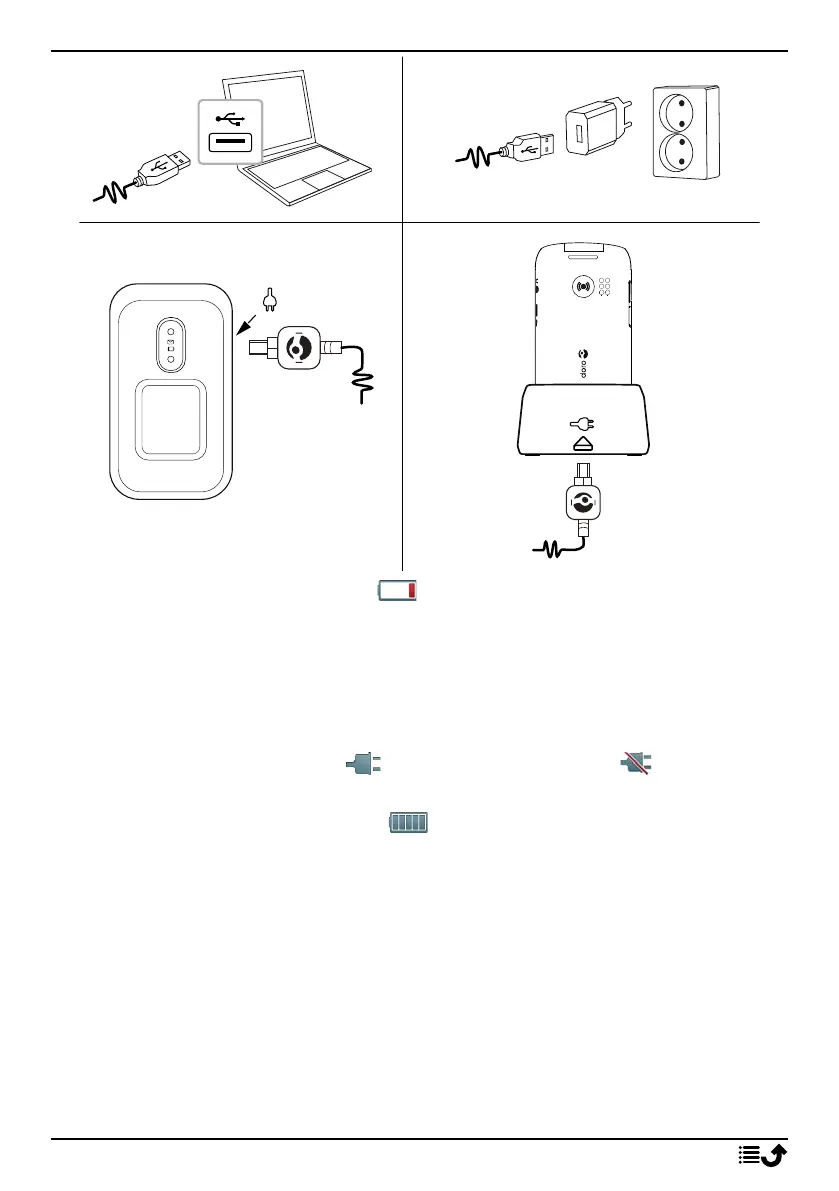 doro