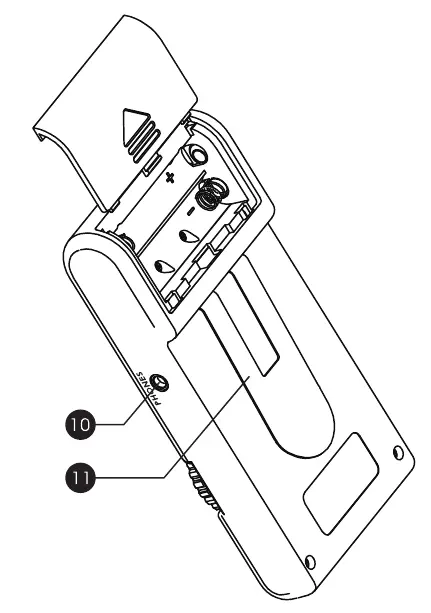 +
-
PHONES
10
11