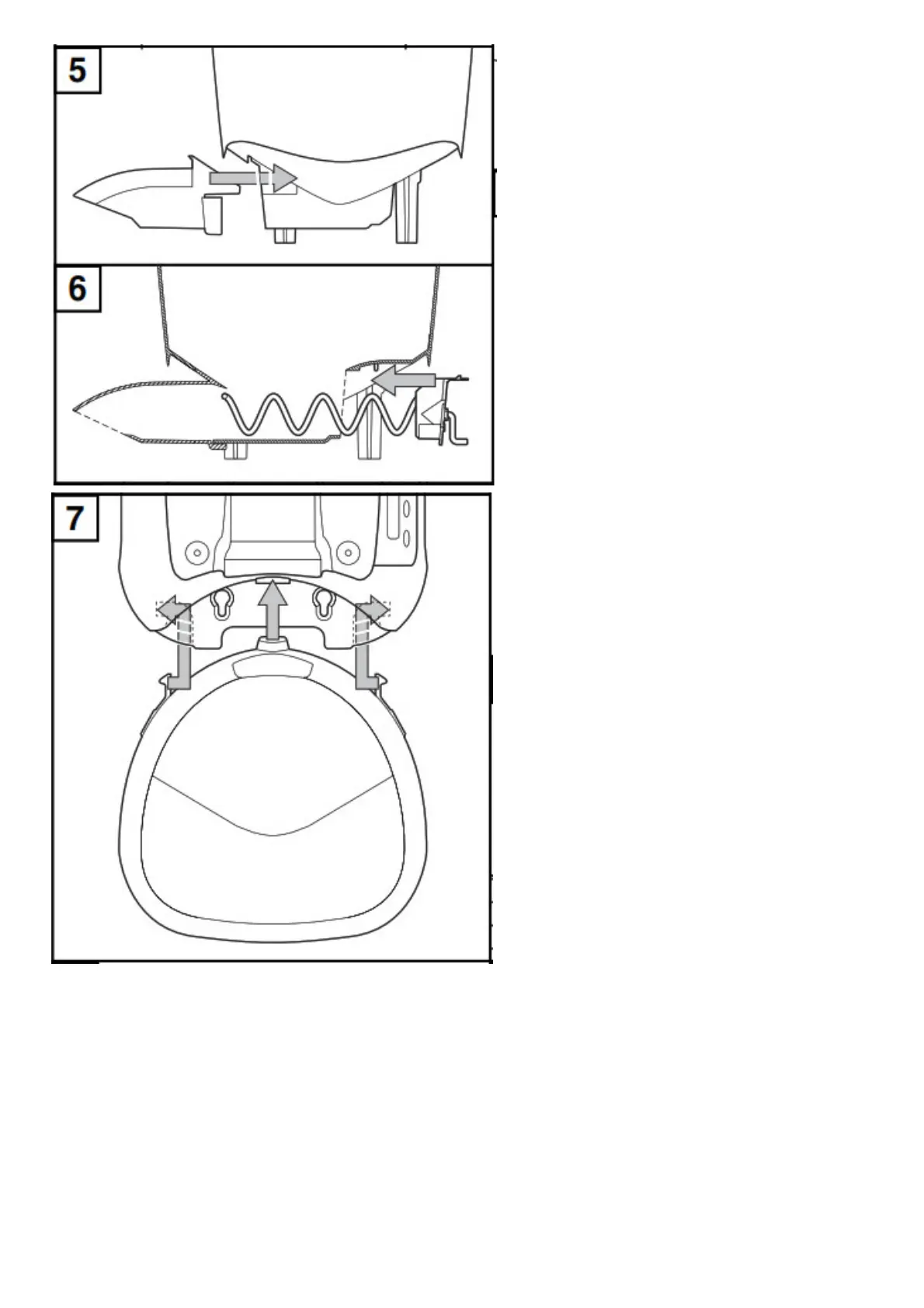 5

6

7