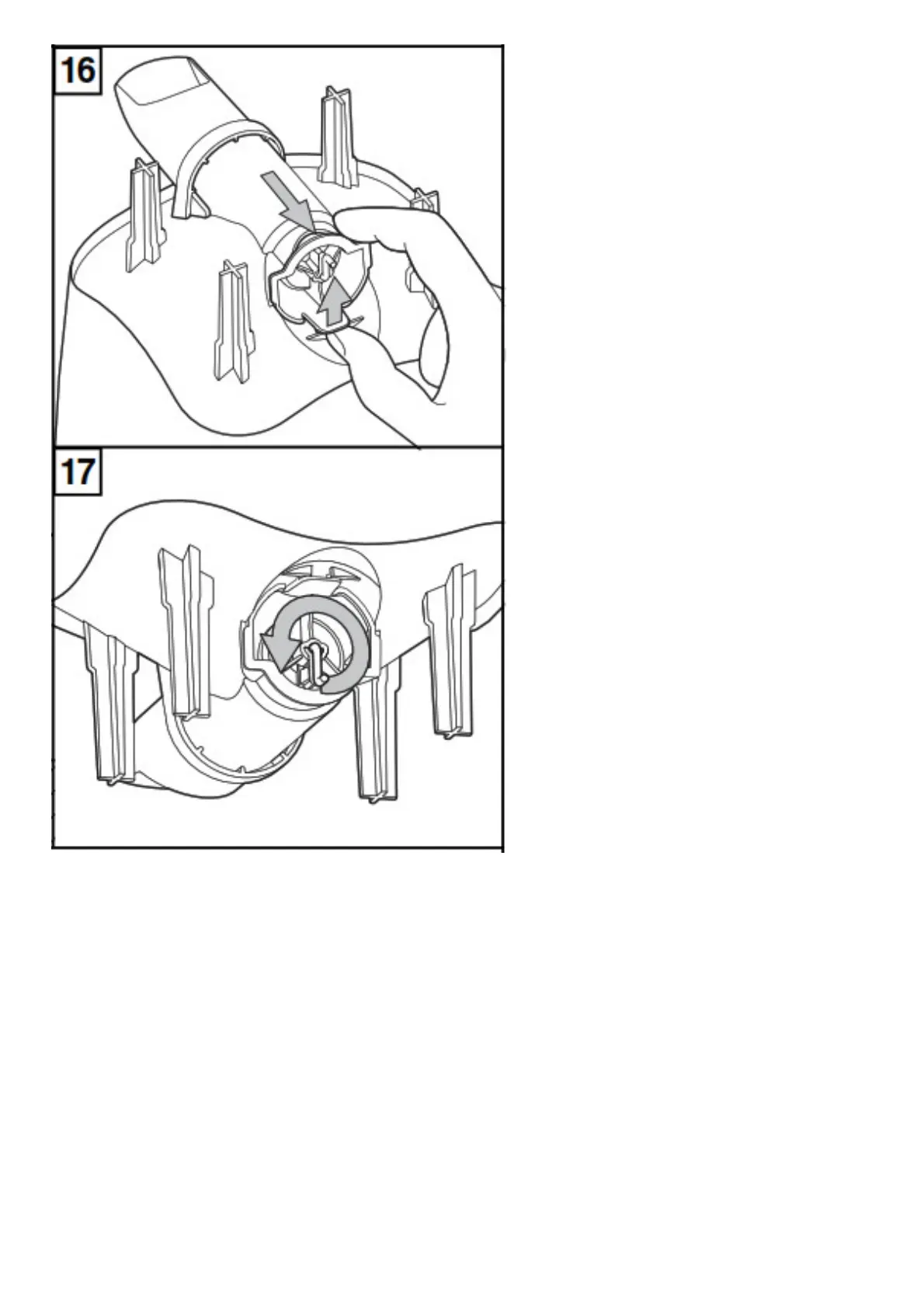 16

17