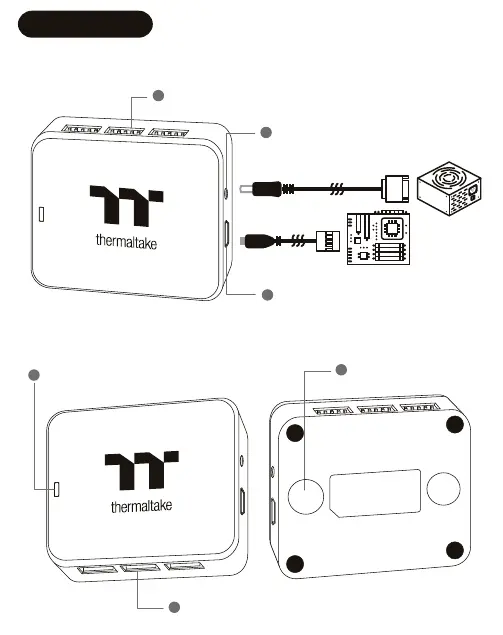 thermaltake

thermaltake