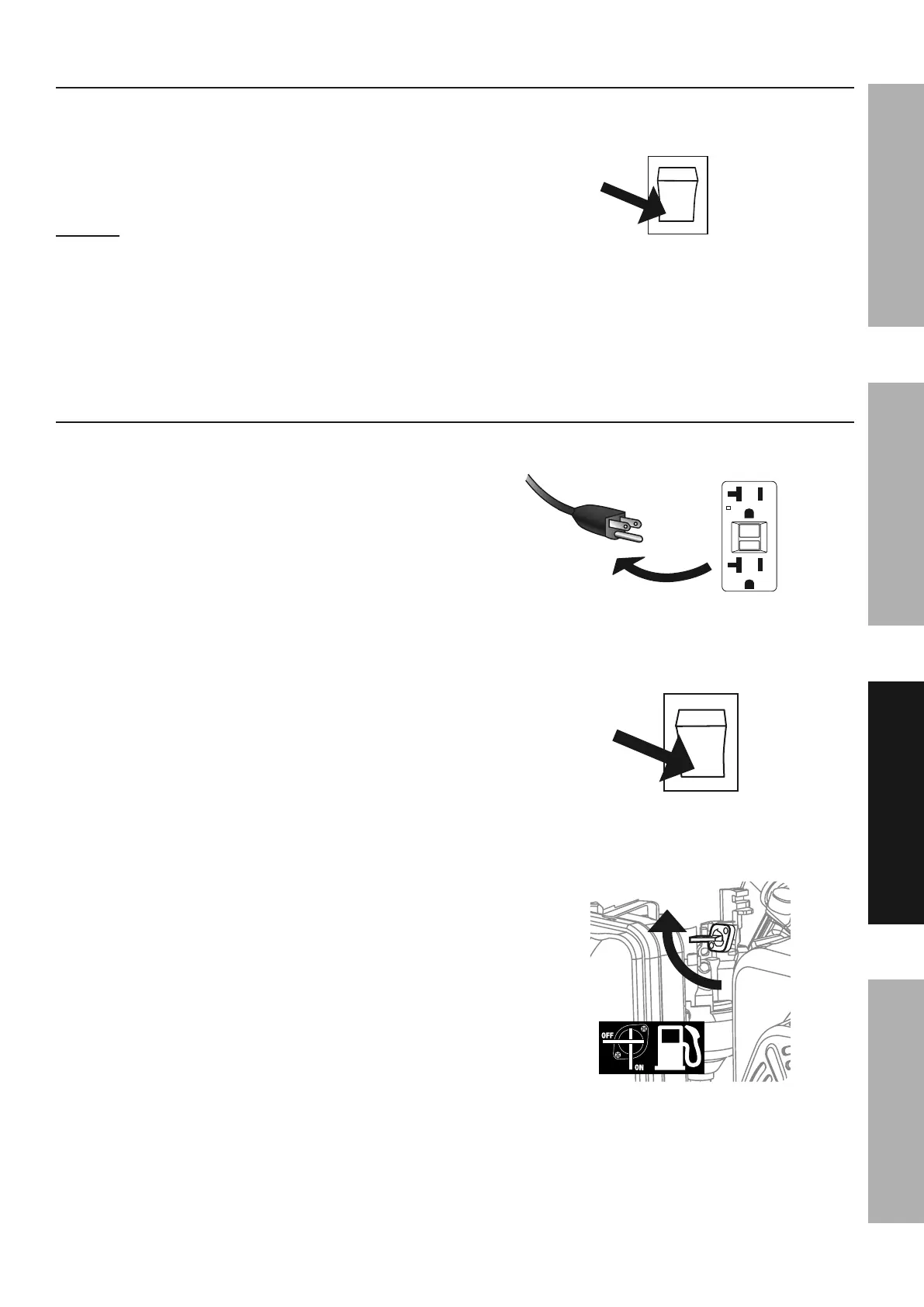 OFF

ON