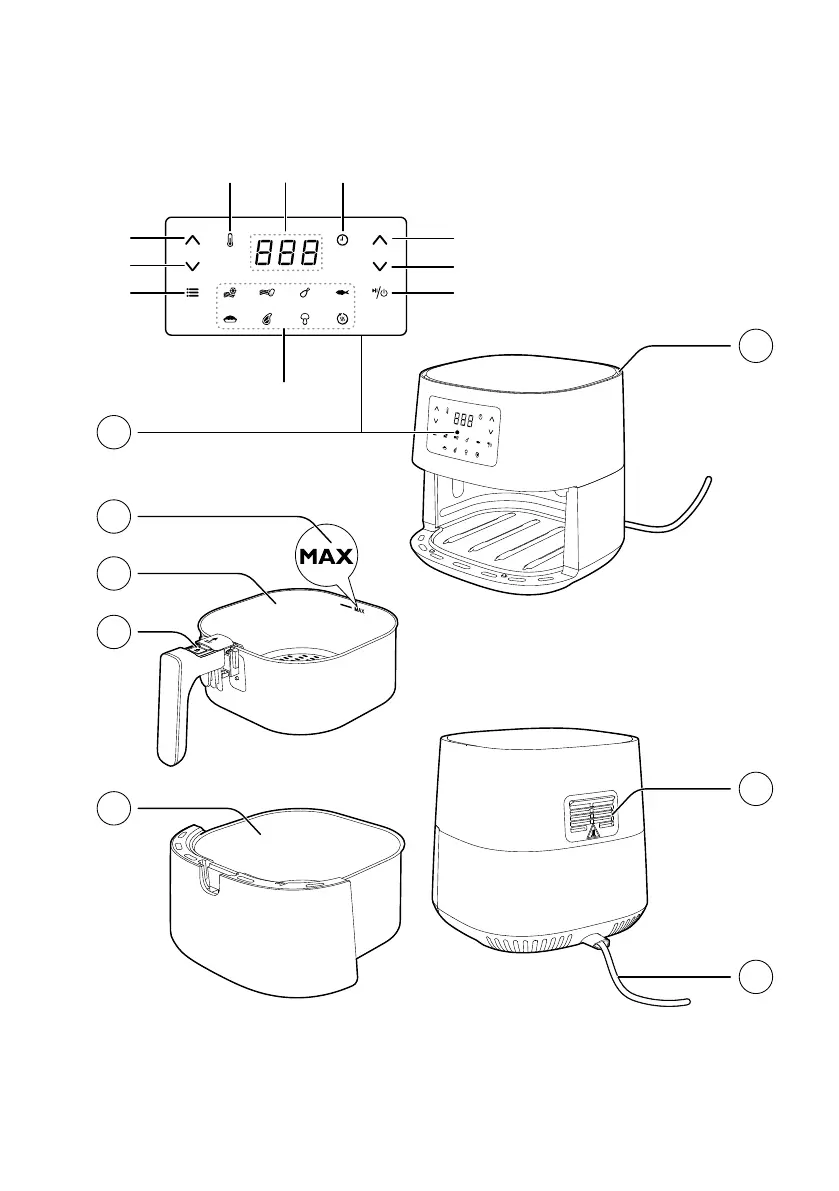 888

MAX