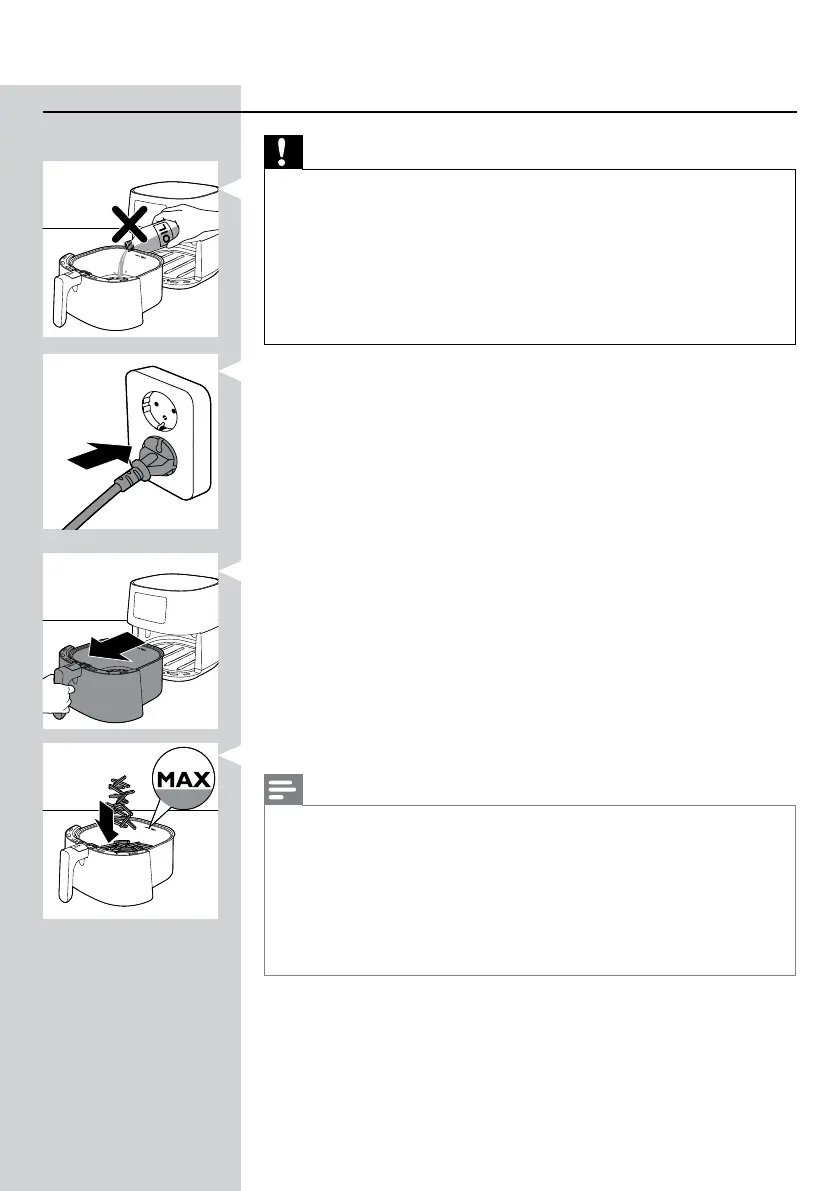 OIL

MAX