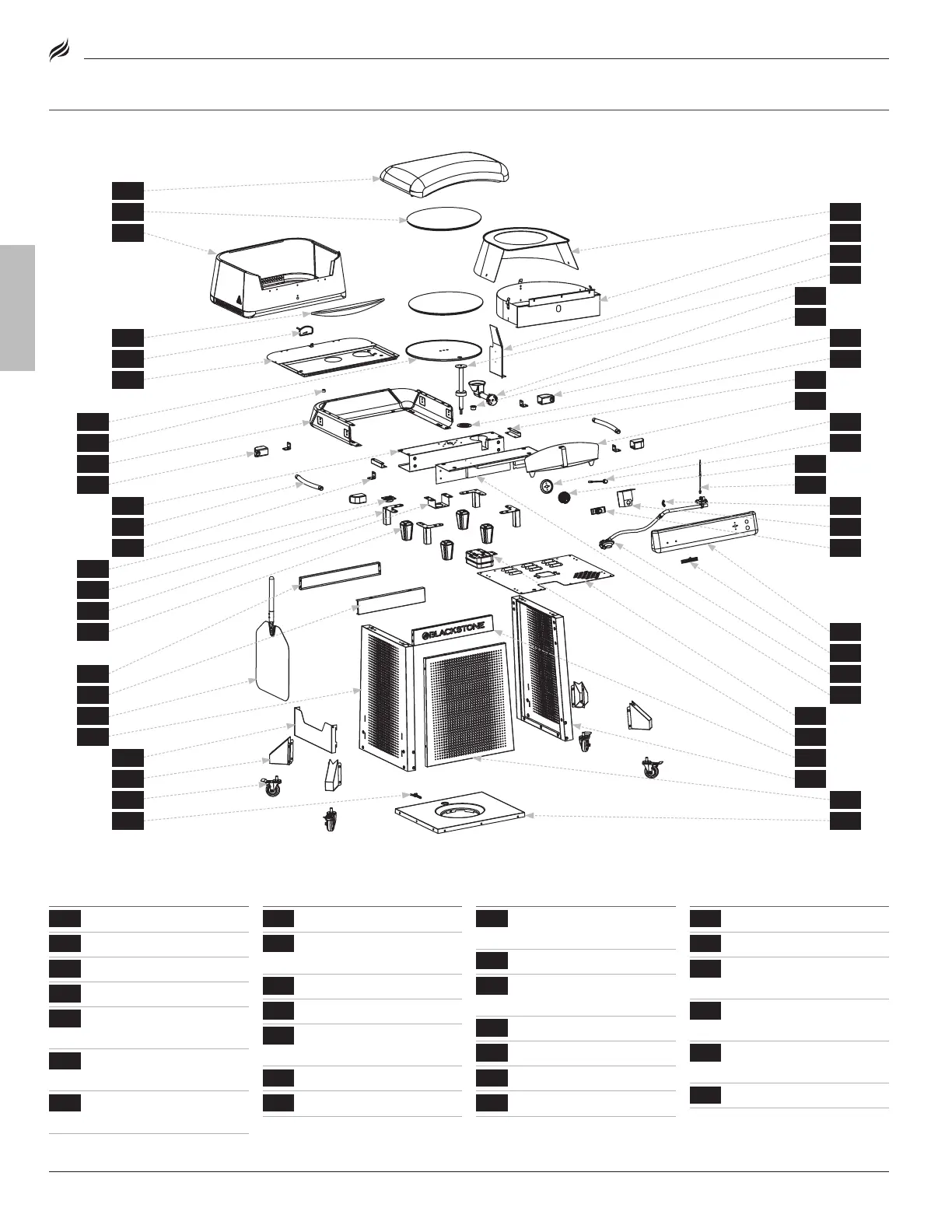 BLACKSTONE