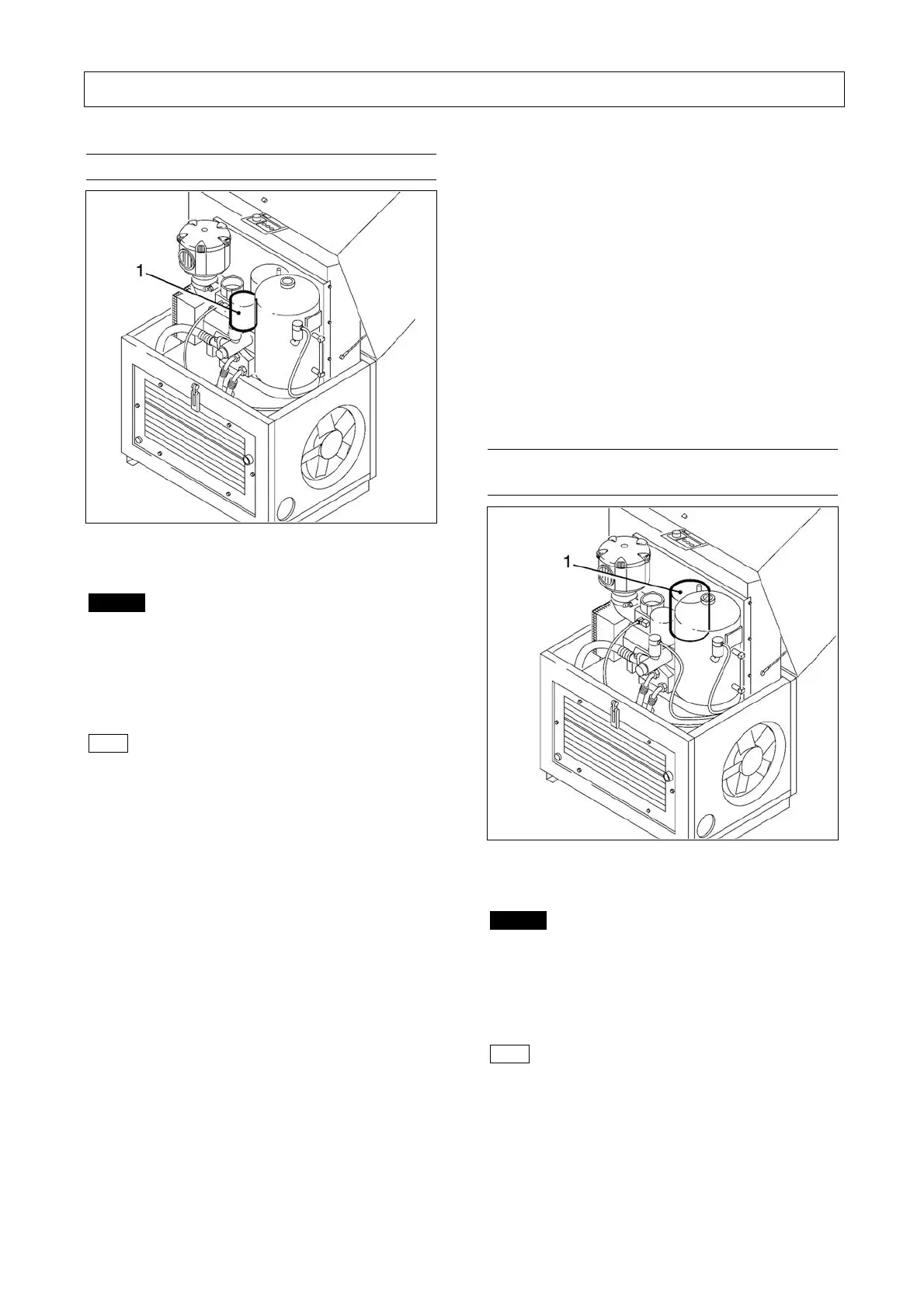 1

1