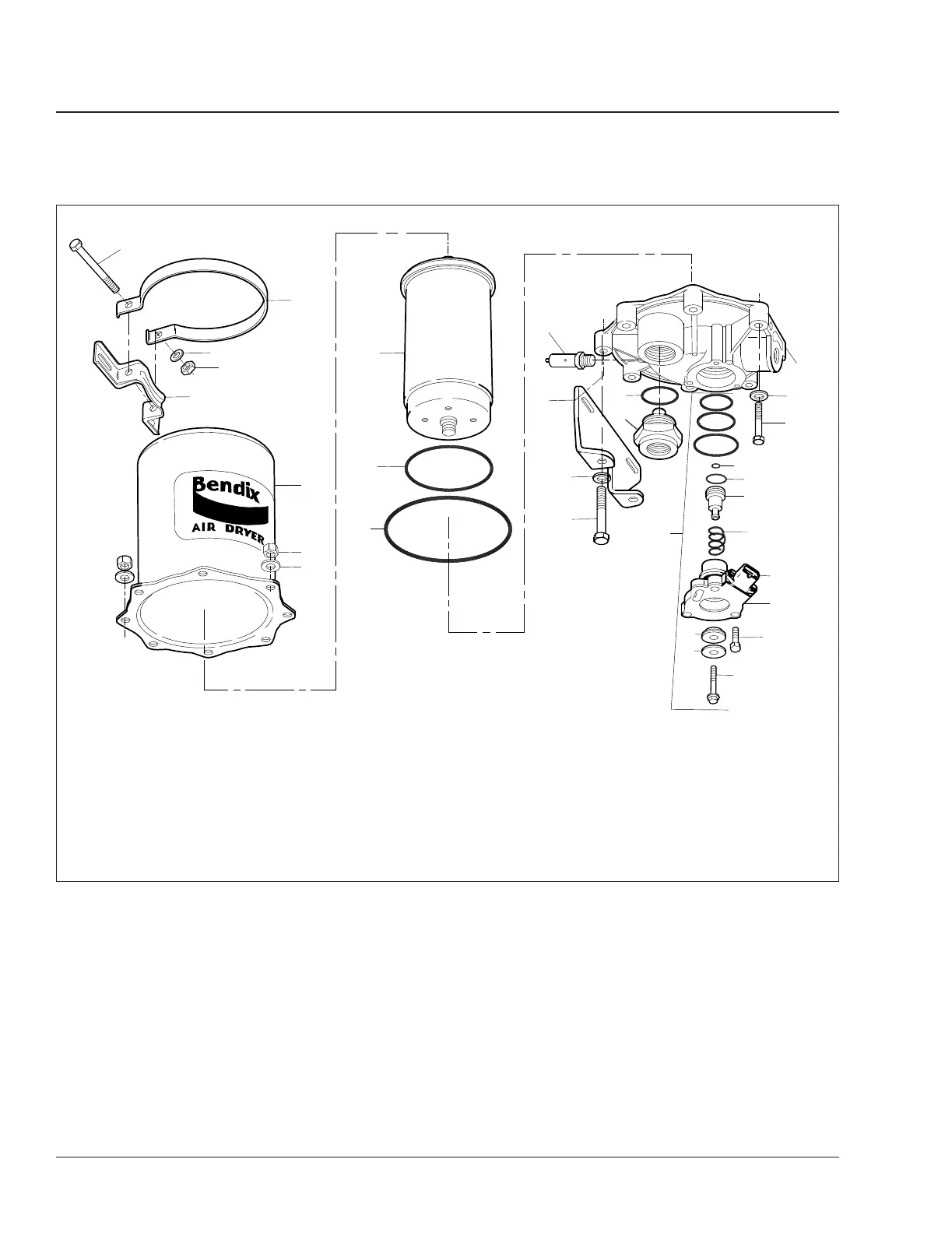 Bendix
AIR DRYER