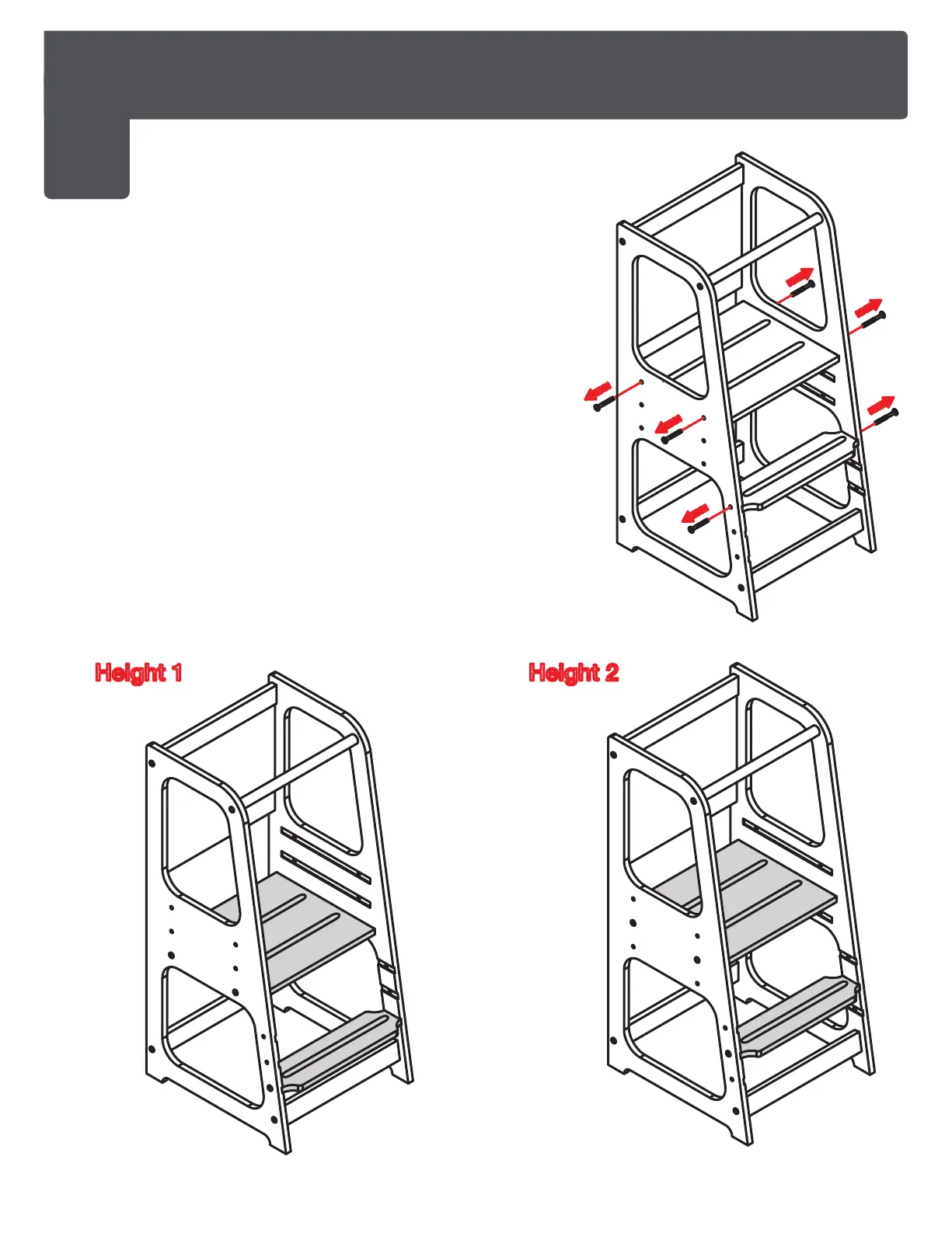 Height 1

Height 2