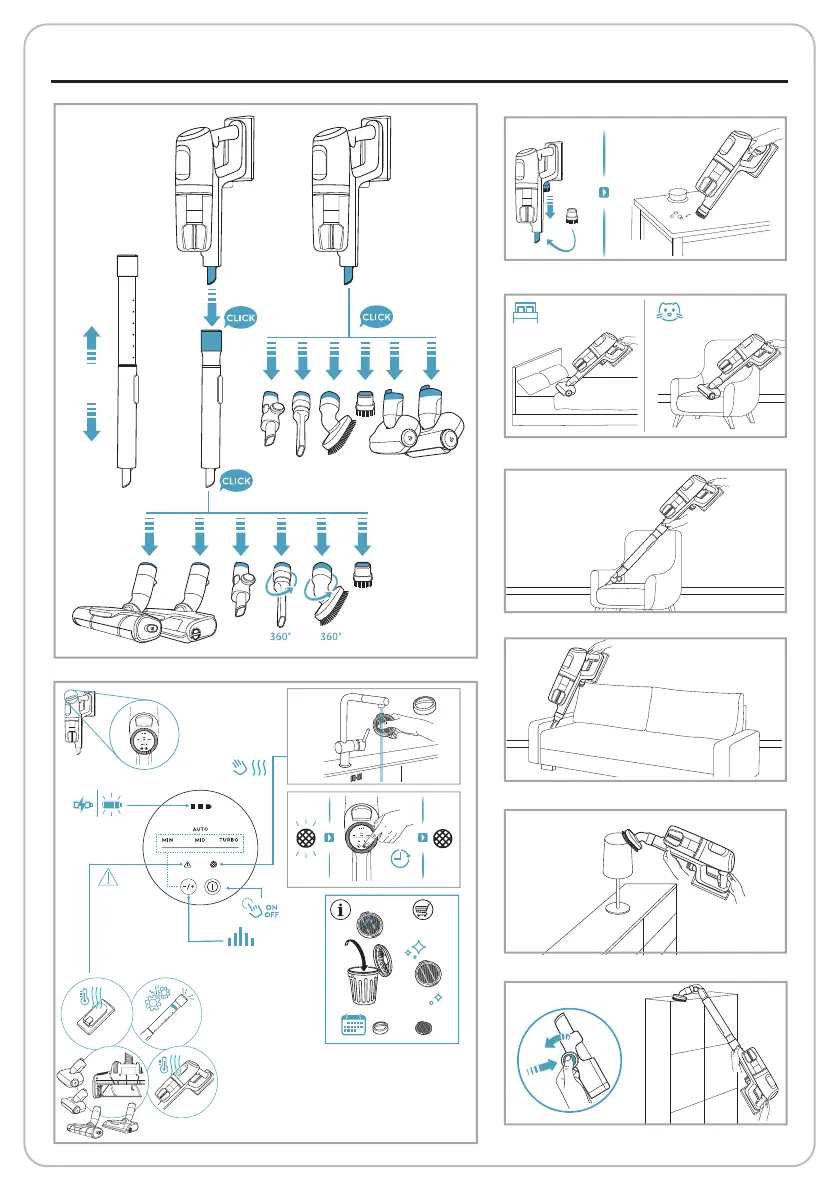 CLICK

CLICK

CLICK

360°

360°

AUTO

MIN

MID

TURBO

-/+

ON
OFF