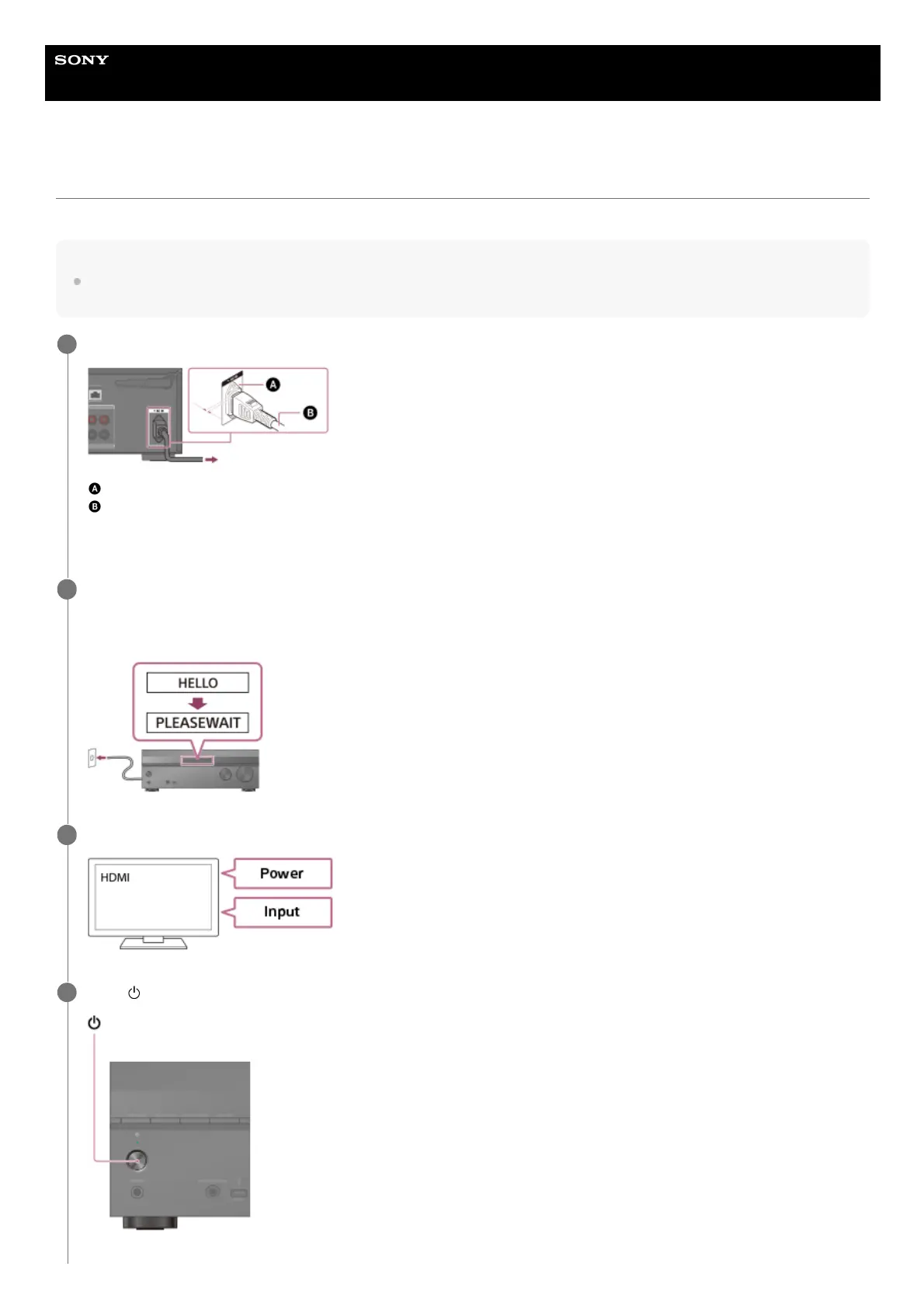 SONY

A
B

A
B

HELLO
PLEASEWAIT

HDMI
Power
Input