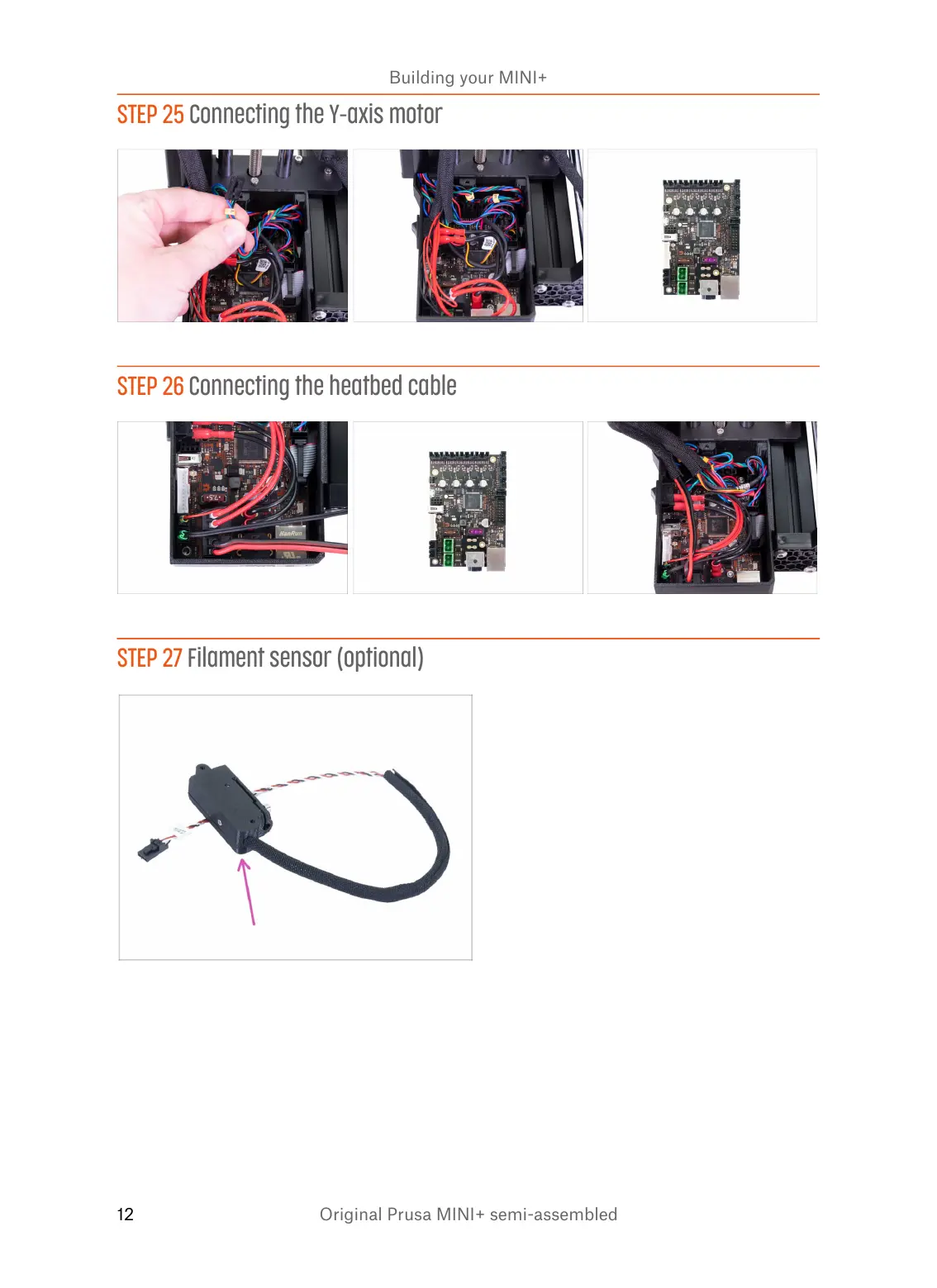 Building your MINI+

STEP 25 Connecting the Y-axis motor

STEP 26 Connecting the heatbed cable

STEP 27 Filament sensor (optional)

12 Original Prusa MINI+ semi-assembled