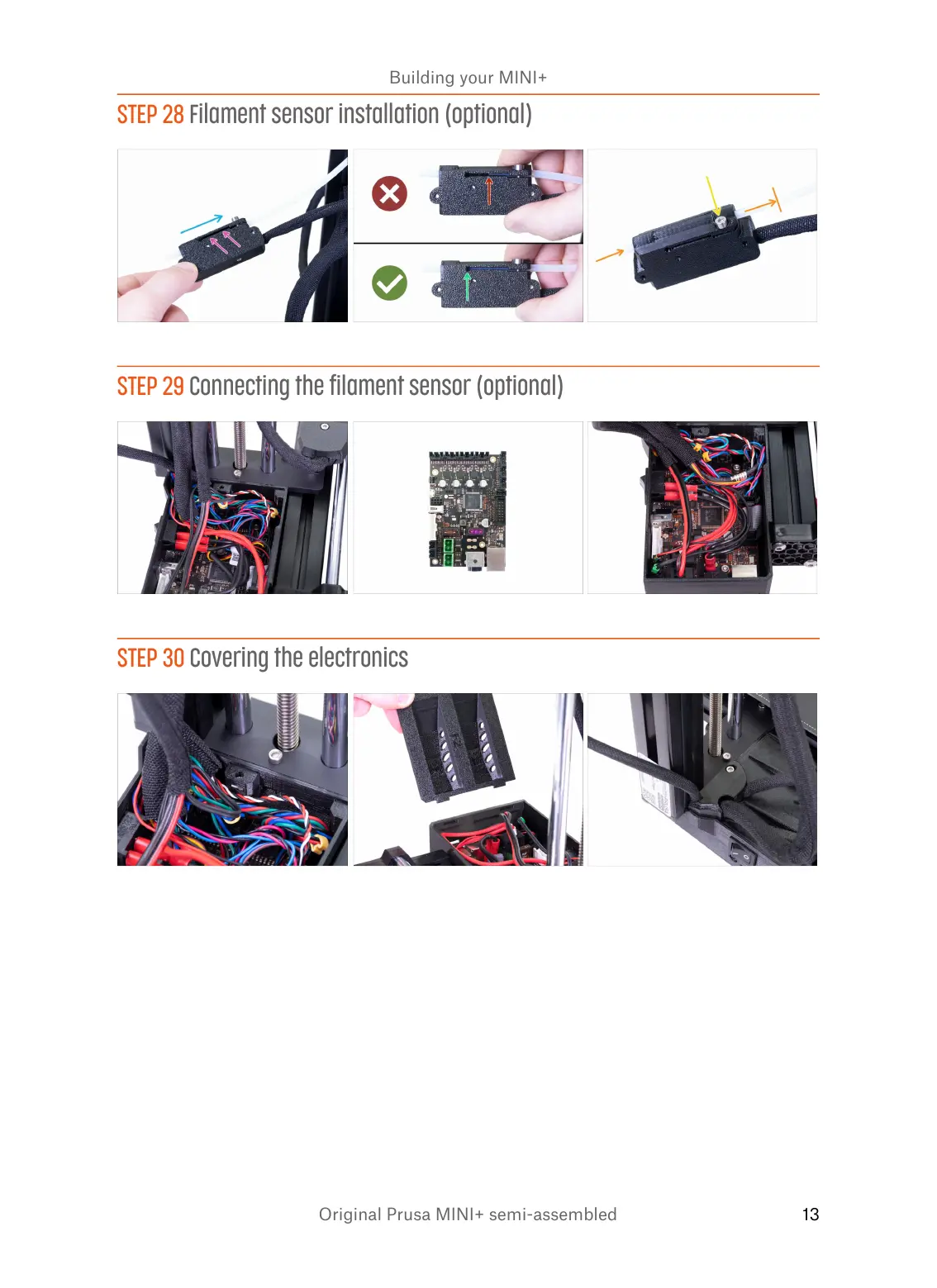 Building your MINI+

STEP 28 Filament sensor installation (optional)

STEP 29 Connecting the filament sensor (optional)

STEP 30 Covering the electronics

Original Prusa MINI+ semi-assembled

13