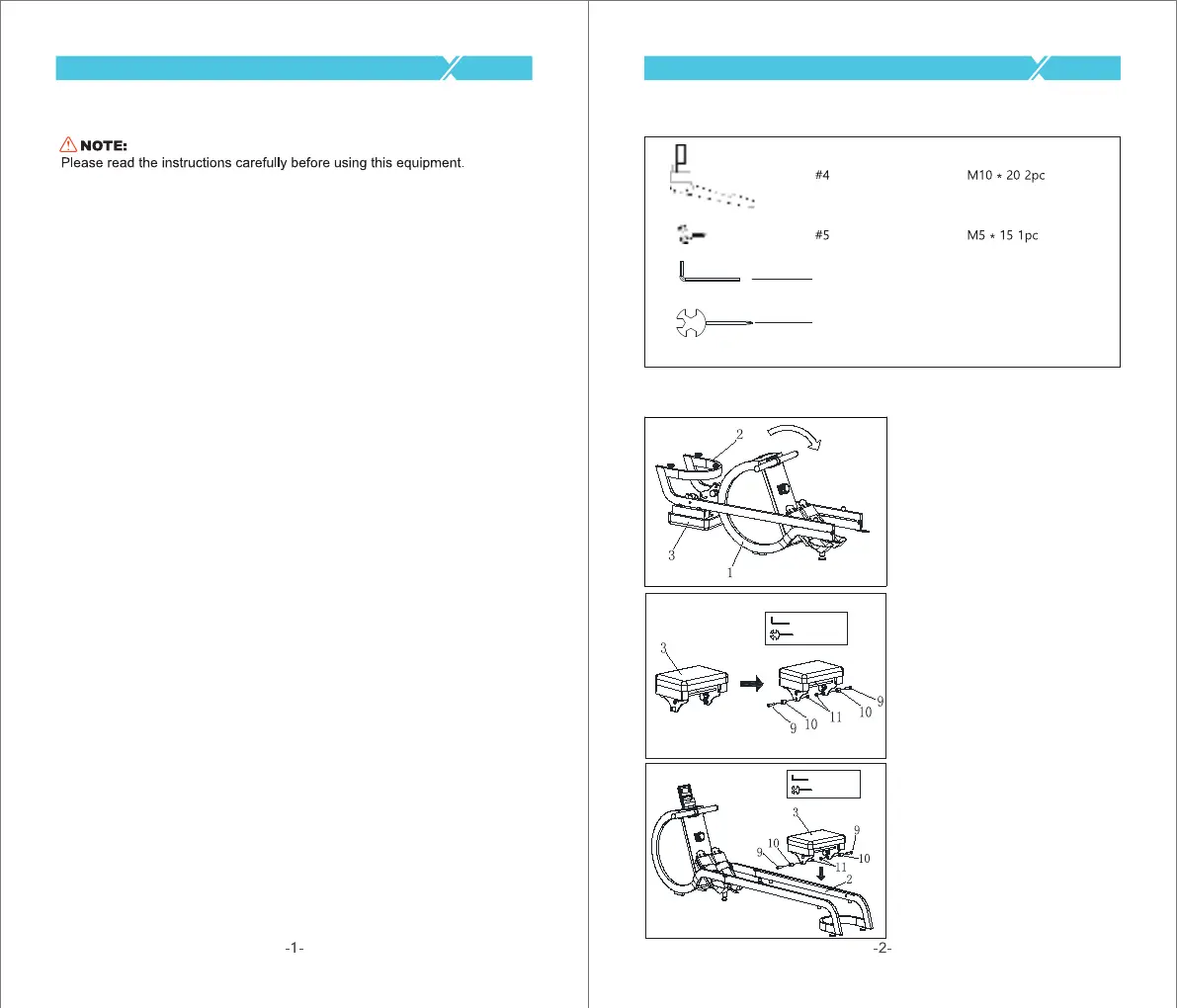 NOTE:
Please read the instructions carefully before using this equipment.

-1-

#4 M10 * 20 2pc

#5 M5 * 15 1pc

2
3
1

3
9
10
11
10
9

3
9
10
9
10
11
2

-2-