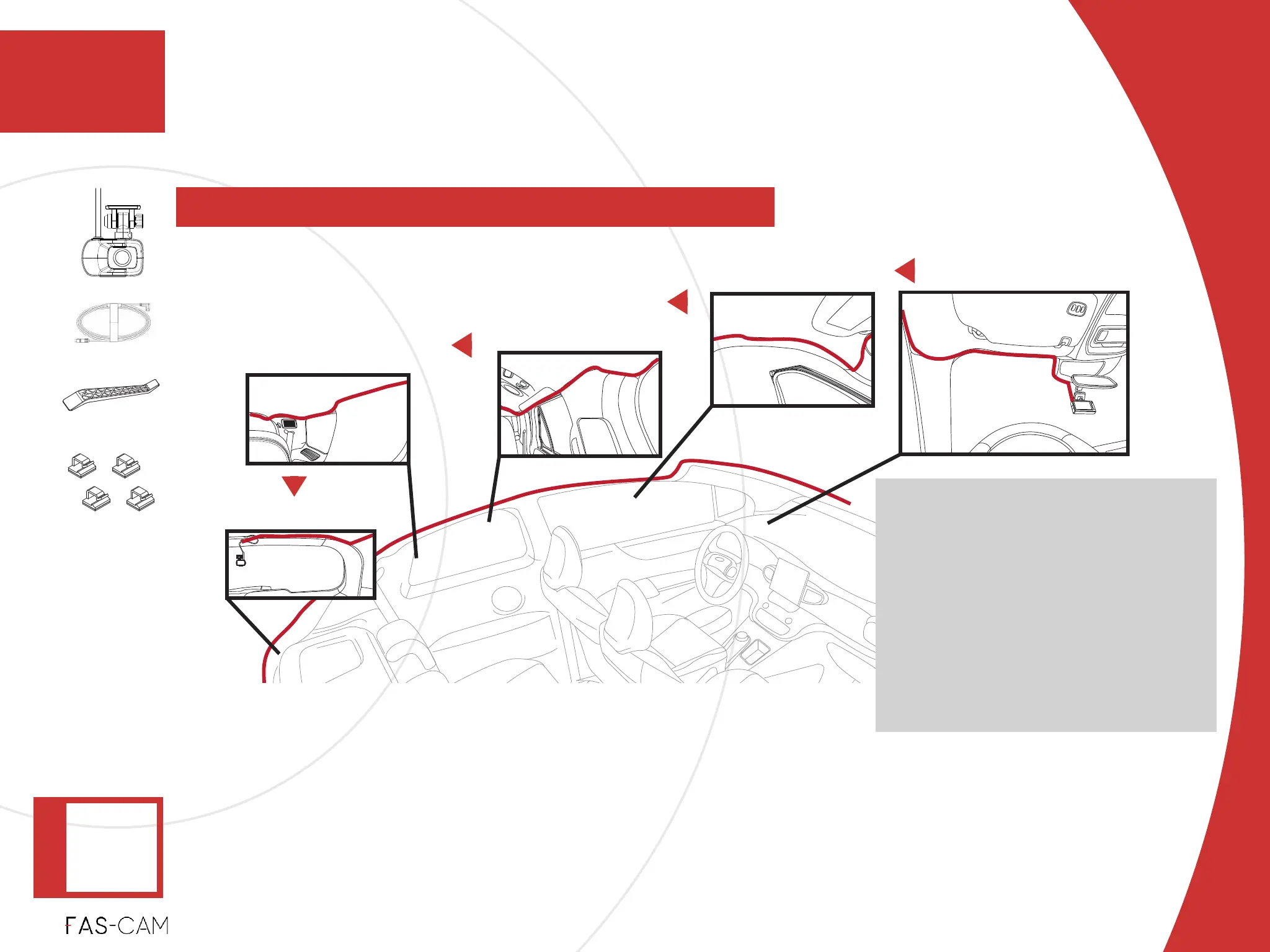 FAS-CAM