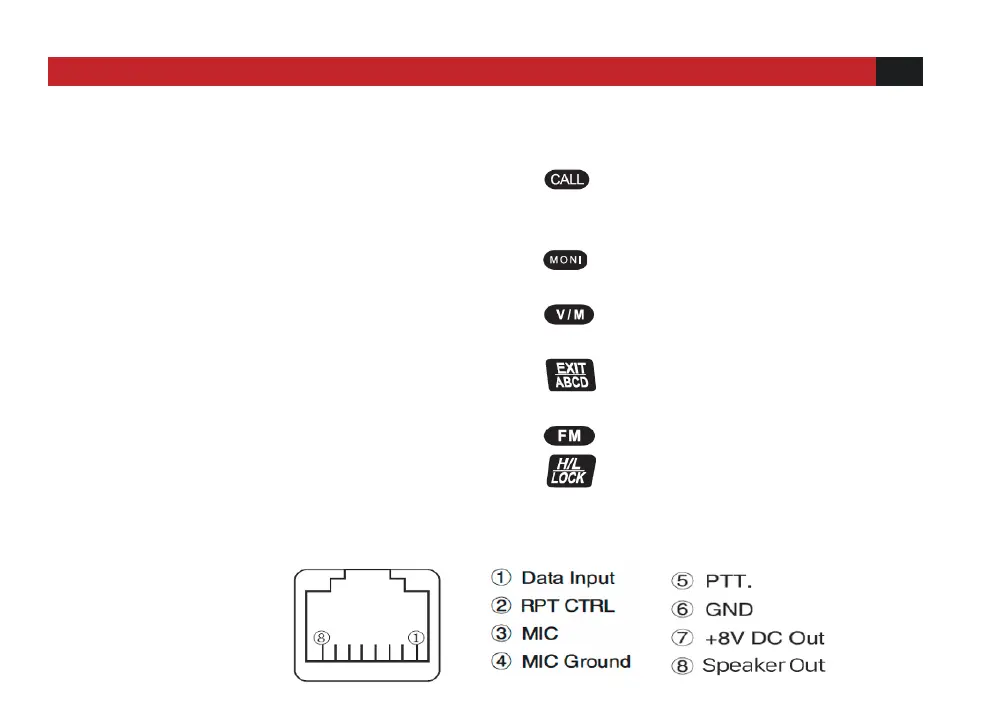 CALL

MONI

V/M

EXIT
ABCD

FM

H/L
LOCK

⑧ ①

① Data Input
② RPT CTRL
③ MIC
④ MIC Ground

⑤ PTT.
⑥ GND
⑦ +8V DC Out
⑧ Speaker Out